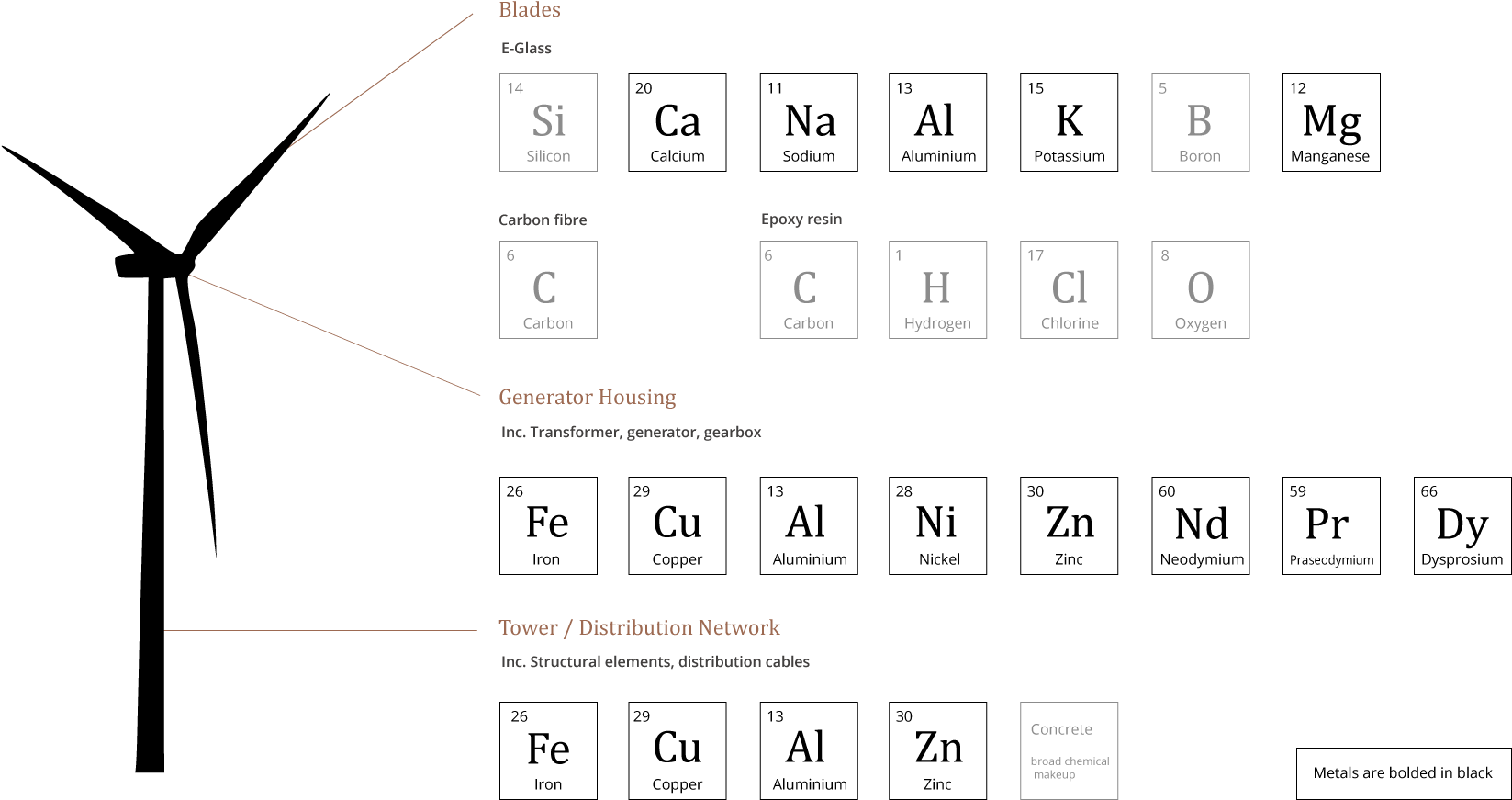 Blades

E-Glass

14 Si Silicon

20 Ca Calcium

11 Na Sodium

13 Al Aluminium

15 K Potassium

5 B Boron

12 Mg Manganese

Carbon fibre

6 C Carbon

Epoxy resin

6 C Carbon

1 H Hydrogen

17 Cl Chlorine

8 O Oxygen

Generator Housing

Inc. Transformer, generator, gearbox

26 Fe Iron

29 Cu Copper

13 Al Aluminium

28 Ni Nickel

30 Zn Zinc

60 Nd Neodymium

59 Pr Praseodymium

66 Dy Dysprosium

Tower / Distribution Network

Inc. Structural elements, distribution cables

26 Fe Iron

29 Cu Copper

13 Al Aluminium

30 Zn Zinc

Concrete
broad chemical makeup

Metals are bolded in black