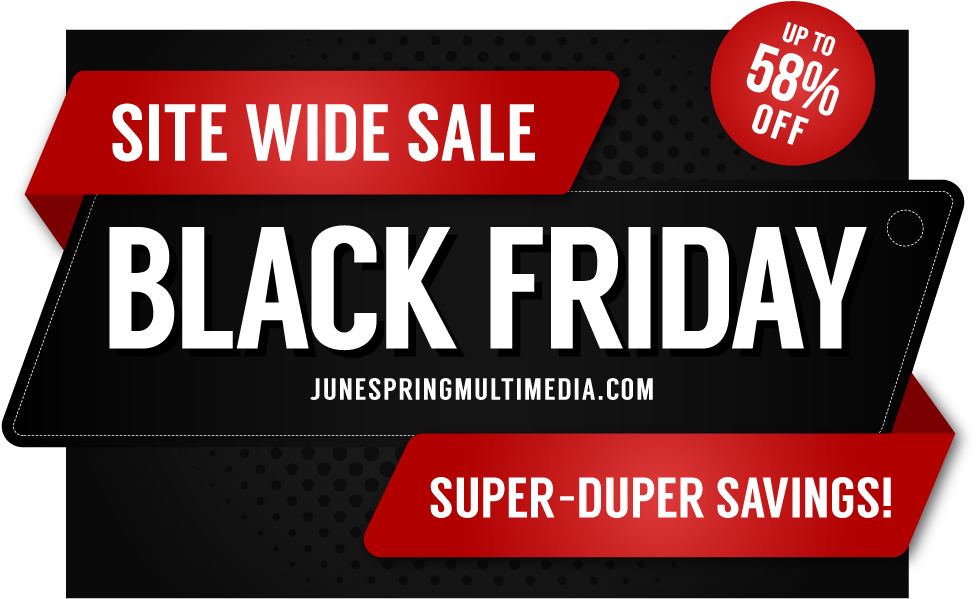 SITE WIDE SALE

UP TO 58% OFF

BLACK FRIDAY

JUNESPRINGMULTIMEDIA.COM

SUPER-DUPER SAVINGS!