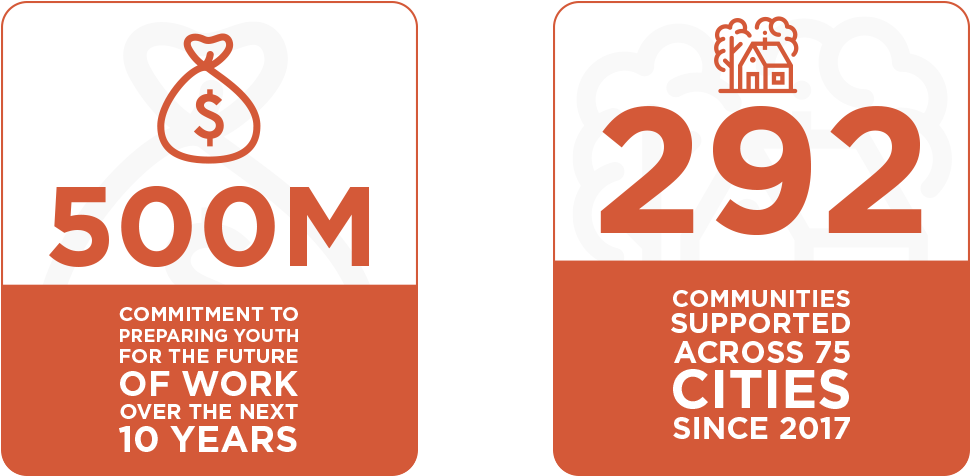 $

500M

COMMITMENT TO PREPARING YOUTH FOR THE FUTURE OF WORK OVER THE NEXT 10 YEARS

292

COMMUNITIES SUPPORTED ACROSS 75 CITIES SINCE 2017