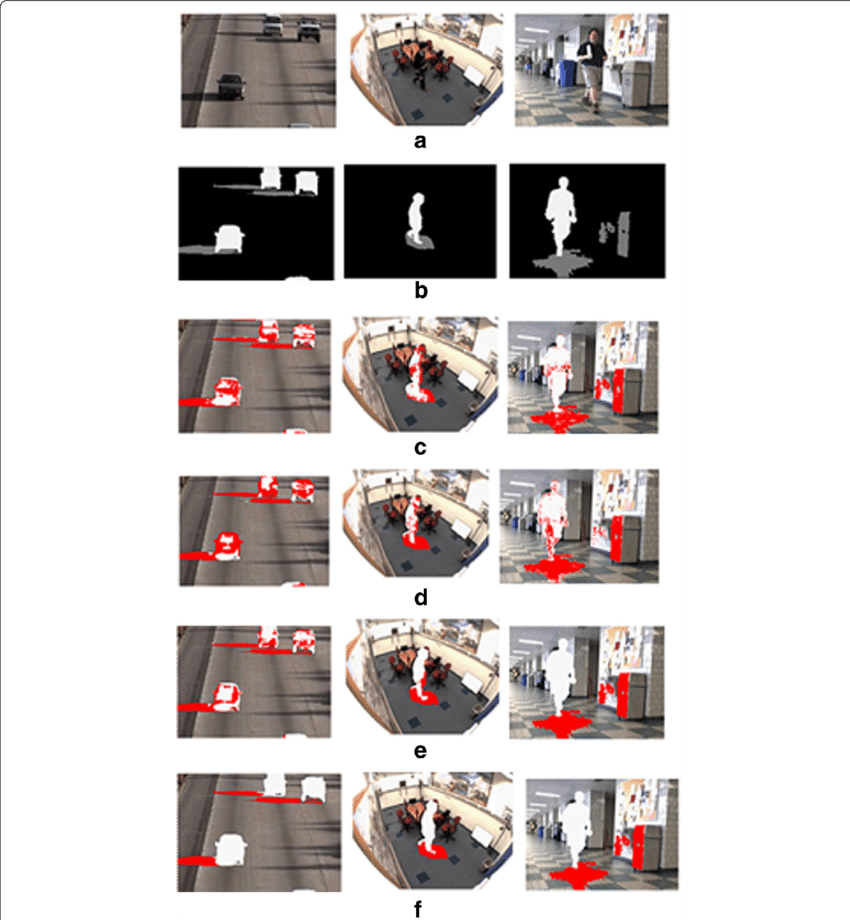 a

b

c

d

e

f