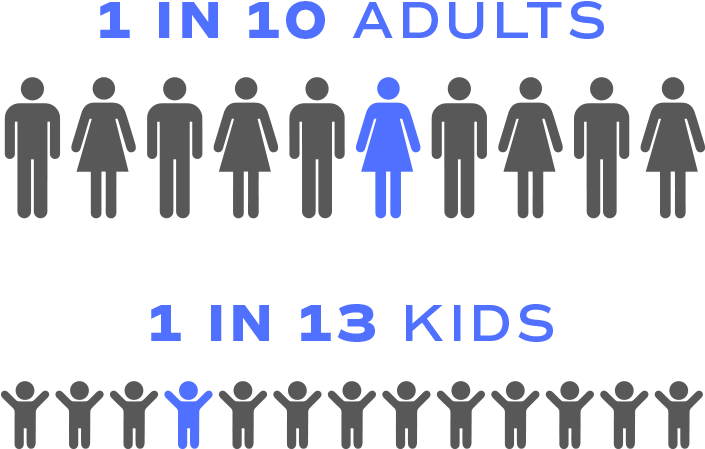 1 IN 10 ADULTS

1 IN 13 KIDS