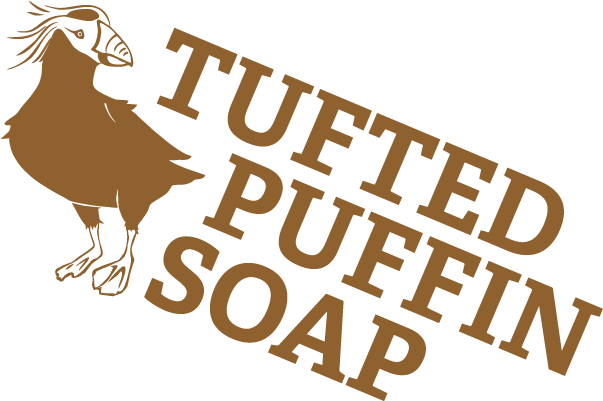 TUFTED
PUFFIN
SOAP