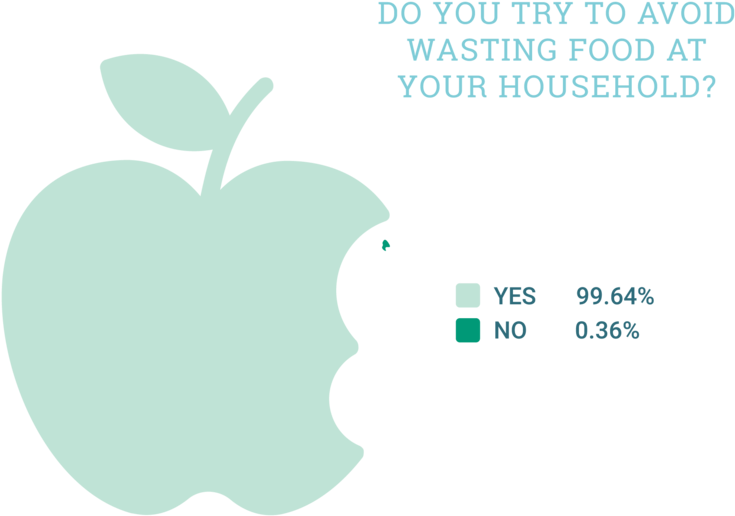 DO YOU TRY TO AVOID WASTING FOOD AT YOUR HOUSEHOLD?

YES 99.64%
NO 0.36%