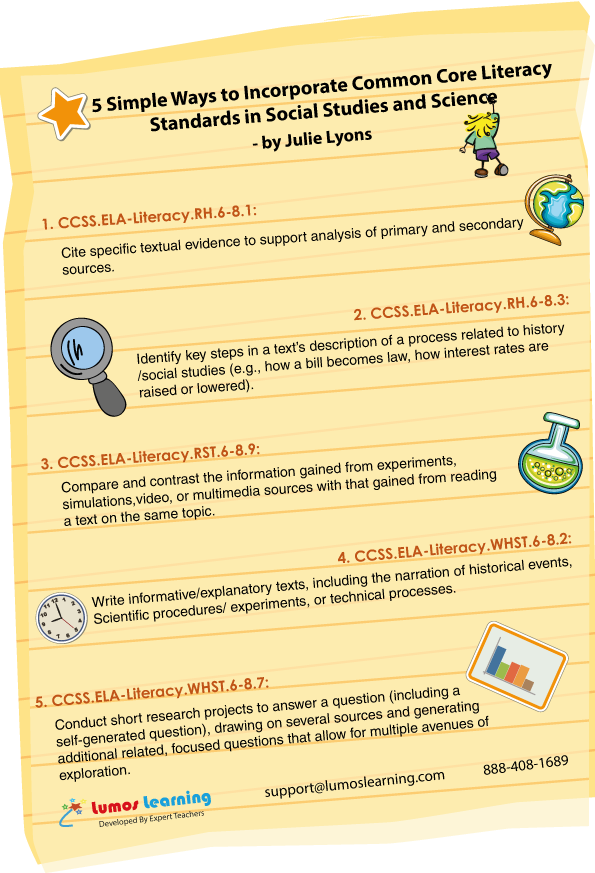 5 Simple Ways to Incorporate Common Core Literacy Standards in Social Studies and Science
- by Julie Lyons

1. CCSS.ELA-Literacy.RH.6-8.1:

Cite specific textual evidence to support analysis of primary and secondary sources.

2. CCSS.ELA-Literacy.RH.6-8.3:

Identify key steps in a text's description of a process related to history /social studies (e.g., how a bill becomes law, how interest rates are raised or lowered).

3. CCSS.ELA-Literacy.RST.6-8.9:

Compare and contrast the information gained from experiments, simulations,video, or multimedia sources with that gained from reading a text on the same topic.

4. CCSS.ELA-Literacy.WHST.6-8.2:

Write informative/explanatory texts, including the narration of historical events, Scientific procedures/ experiments, or technical processes.

5. CCSS.ELA-Literacy.WHST.6-8.7:

Conduct short research projects to answer a question (including a self-generated question), drawing on several sources and generating additional related, focused questions that allow for multiple avenues of exploration.

Lumos Learning
Developed By Expert Teachers

support@lumoslearning.com

888-408-1689