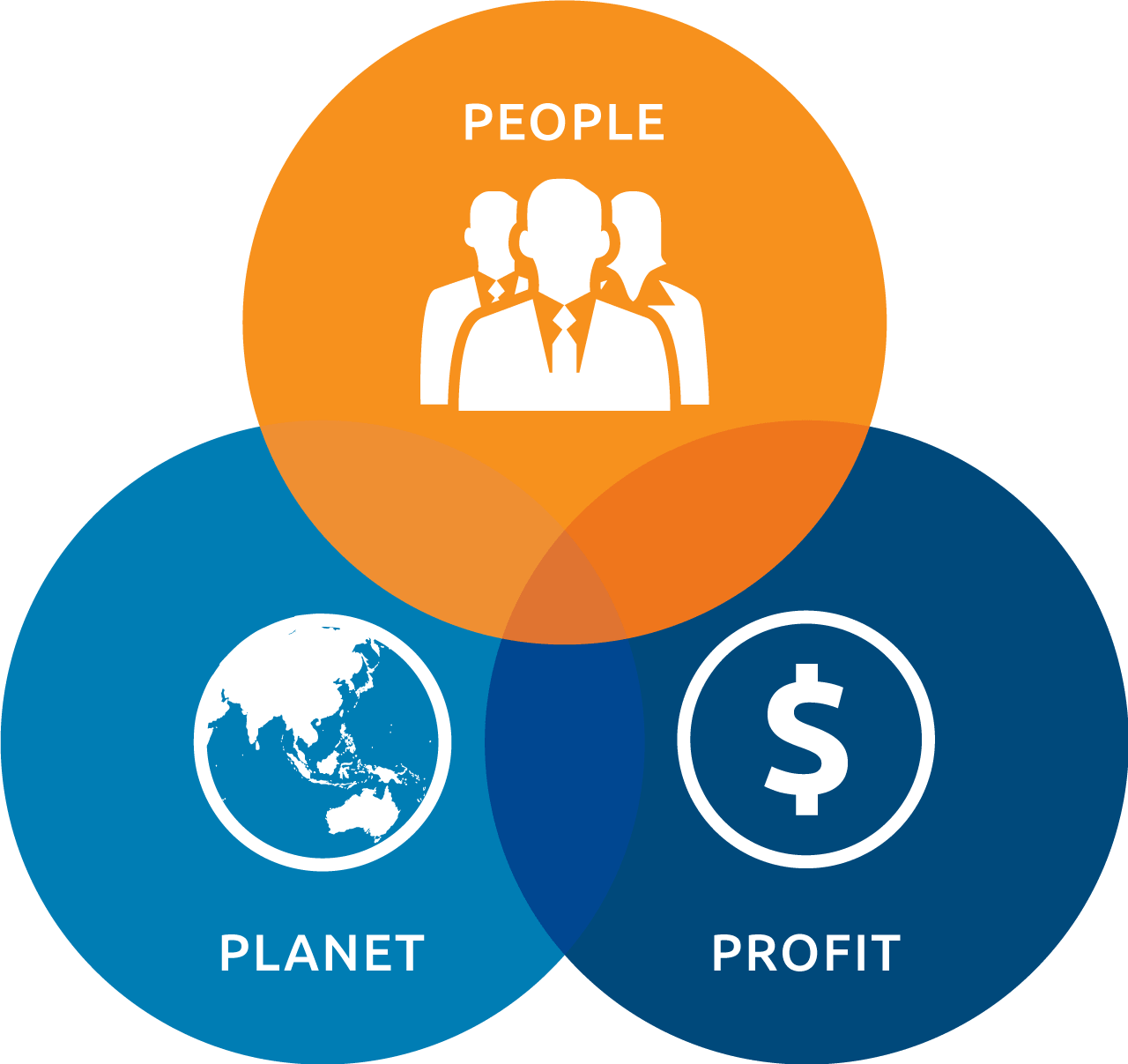 PEOPLE

$

PLANET

PROFIT