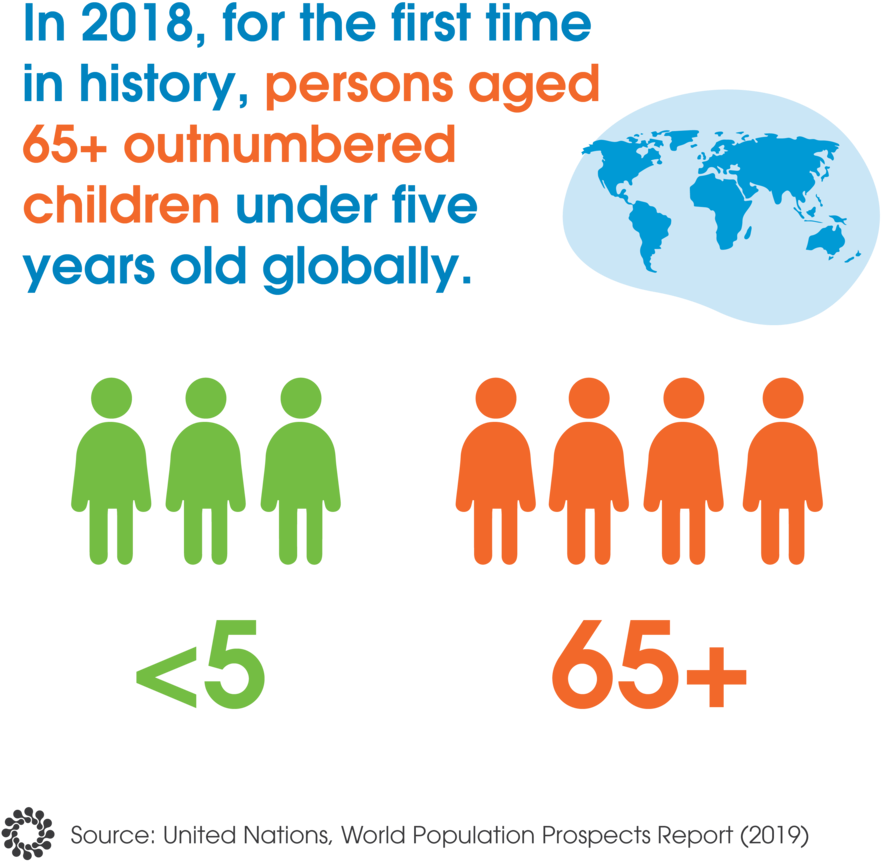 In 2018, for the first time in history, persons aged 65+ outnumbered children under five years old globally.

<5

65+

Source: United Nations, World Population Prospects Report (2019)