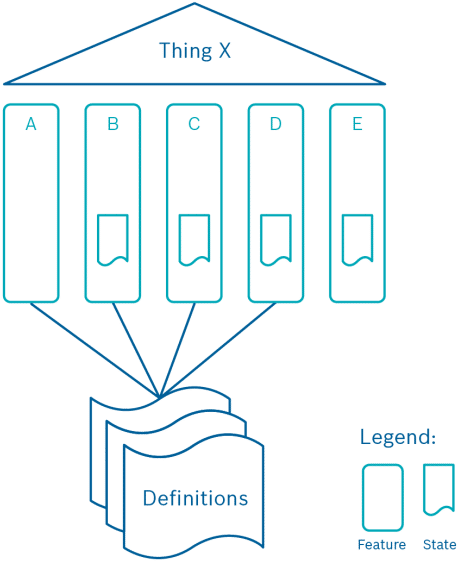 Thing X

A

B

C

D

E

Definitions

Legend:

Feature

State