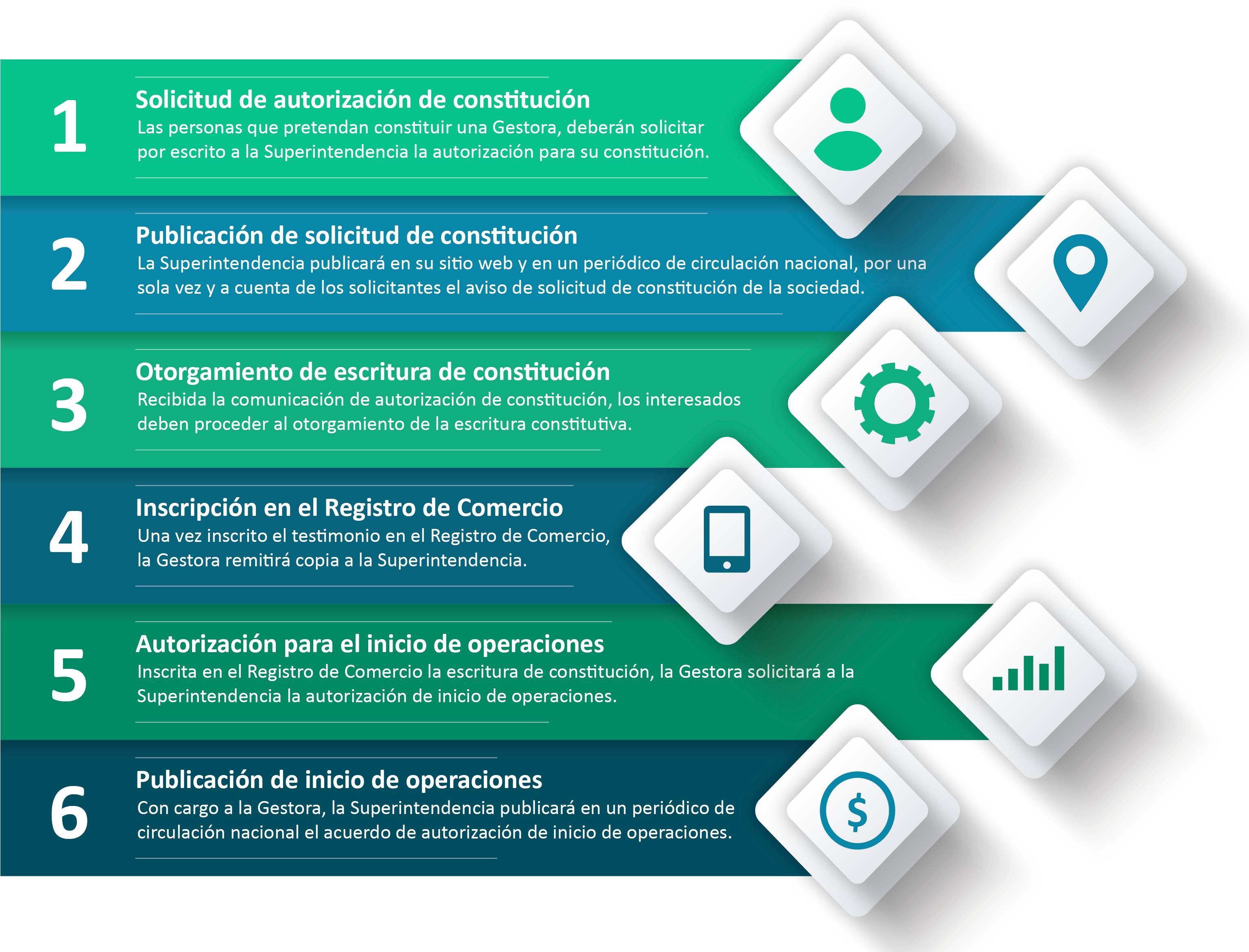 1

Solicitud de autorización de constitución

Las personas que pretendan constituir una Gestora, deberán solicitar por escrito a la Superintendencia la autorización para su constitución.

2

Publicación de solicitud de constitución

La Superintendencia publicará en su sitio web y en un periódico de circulación nacional, por una sola vez y a cuenta de los solicitantes el aviso de solicitud de constitución de la sociedad.

3

Otorgamiento de escritura de constitución

Recibida la comunicación de autorización de constitución, los interesados deben proceder al otorgamiento de la escritura constitutiva.

4

Inscripción en el Registro de Comercio

Una vez inscrito el testimonio en el Registro de Comercio, la Gestora remitirá copia a la Superintendencia.

5

Autorización para el inicio de operaciones

Inscrita en el Registro de Comercio la escritura de constitución, la Gestora solicitará a la Superintendencia la autorización de inicio de operaciones.

6

Publicación de inicio de operaciones

Con cargo a la Gestora, la Superintendencia publicará en un periódico de circulación nacional el acuerdo de autorización de inicio de operaciones.

$