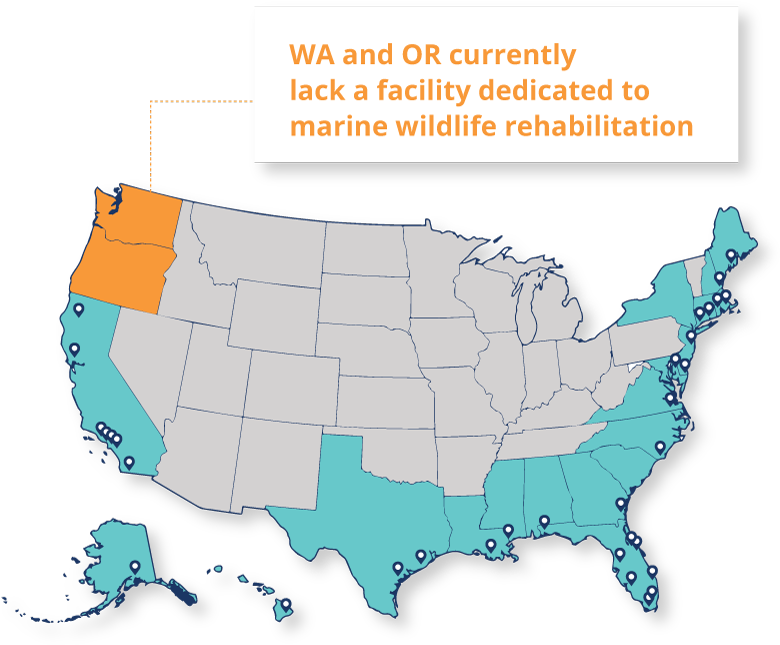 WA and OR currently lack a facility dedicated to marine wildlife rehabilitation