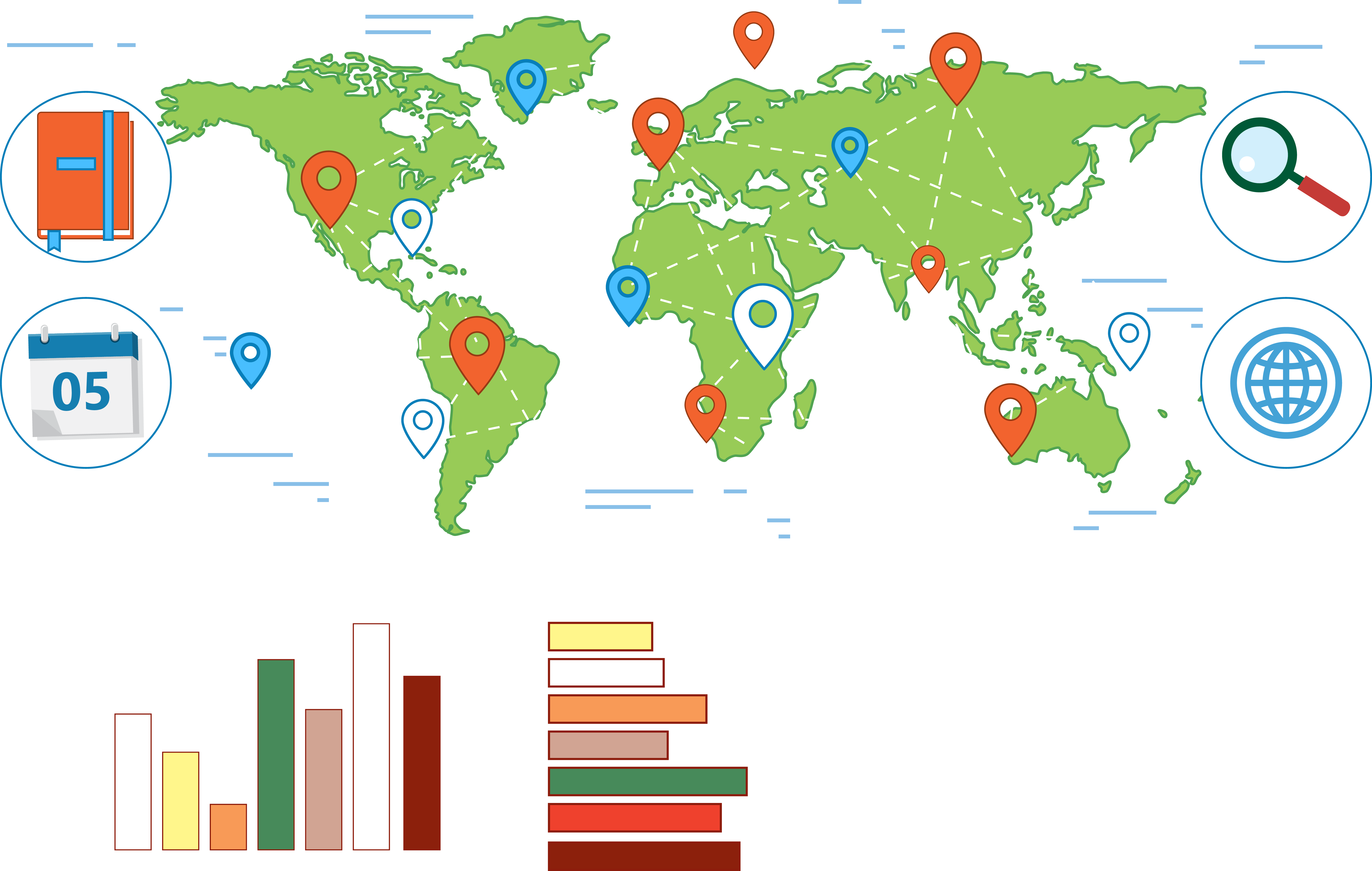 05