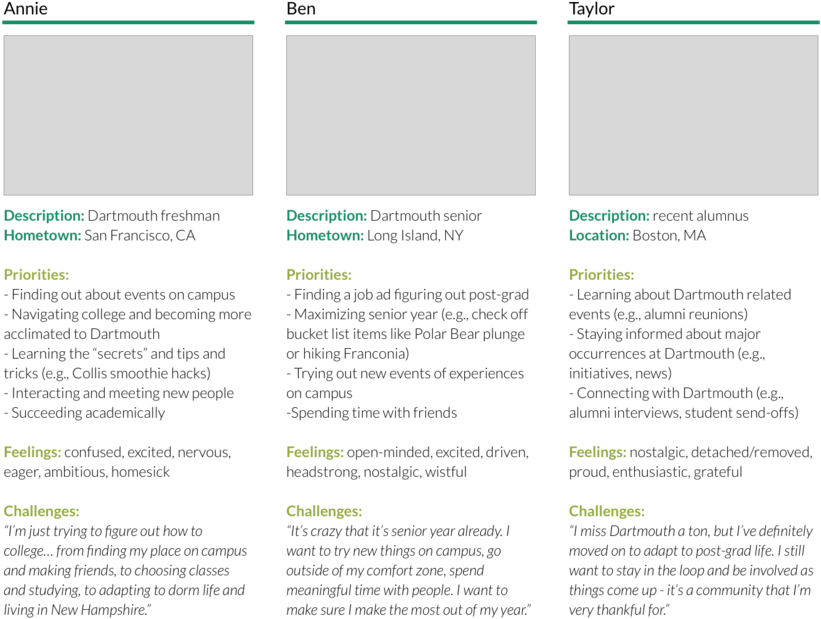 Annie

Description: Dartmouth freshman
Hometown: San Francisco, CA

Priorities:
- Finding out about events on campus
- Navigating college and becoming more acclimated to Dartmouth
- Learning the "secrets" and tips and tricks (e.g., Collis smoothie hacks)
- Interacting and meeting new people
- Succeeding academically

Feelings: confused, excited, nervous, eager, ambitious, homesick

Challenges:
"I'm just trying to figure out how to college… from finding my place on campus and making friends, to choosing classes and studying, to adapting to dorm life and living in New Hampshire."

Ben

Description: Dartmouth senior
Hometown: Long Island, NY

Priorities:
- Finding a job ad figuring out post-grad
- Maximizing senior year (e.g., check off bucket list items like Polar Bear plunge or hiking Franconia)
- Trying out new events of experiences on campus
-Spending time with friends

Feelings: open-minded, excited, driven, headstrong, nostalgic, wistful

Challenges:
"It's crazy that it's senior year already. I want to try new things on campus, go outside of my comfort zone, spend meaningful time with people. I want to make sure I make the most out of my year."

Taylor

Description: recent alumnus
Location: Boston, MA

Priorities:
- Learning about Dartmouth related events (e.g., alumni reunions)
- Staying informed about major occurrences at Dartmouth (e.g., initiatives, news)
- Connecting with Dartmouth (e.g., alumni interviews, student send-offs)

Feelings: nostalgic, detached/removed, proud, enthusiastic, grateful

Challenges:
"I miss Dartmouth a ton, but I've definitely moved on to adapt to post-grad life. I still want to stay in the loop and be involved as things come up - it's a community that I'm very thankful for."