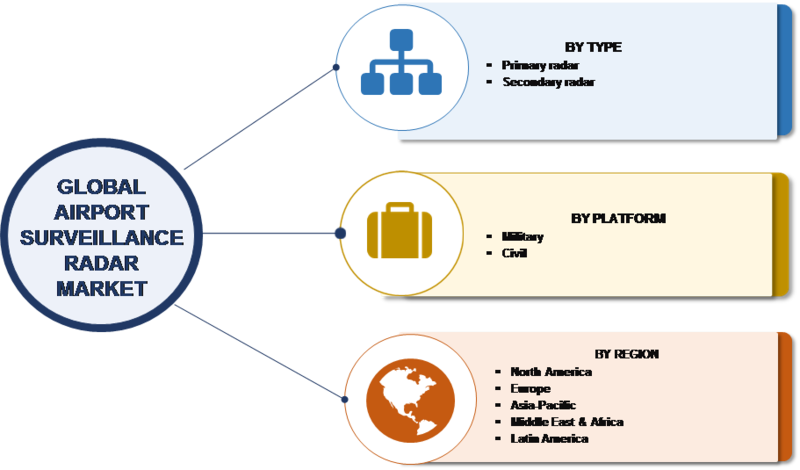 GLOBAL AIRPORT SURVEILLANCE RADAR MARKET

BY TYPE
- Primary radar
- Secondary radar

BY PLATFORM
- Military
- Civil

BY REGION
- North America
- Europe
- Asia-Pacific
- Middle East & Africa
- Latin America