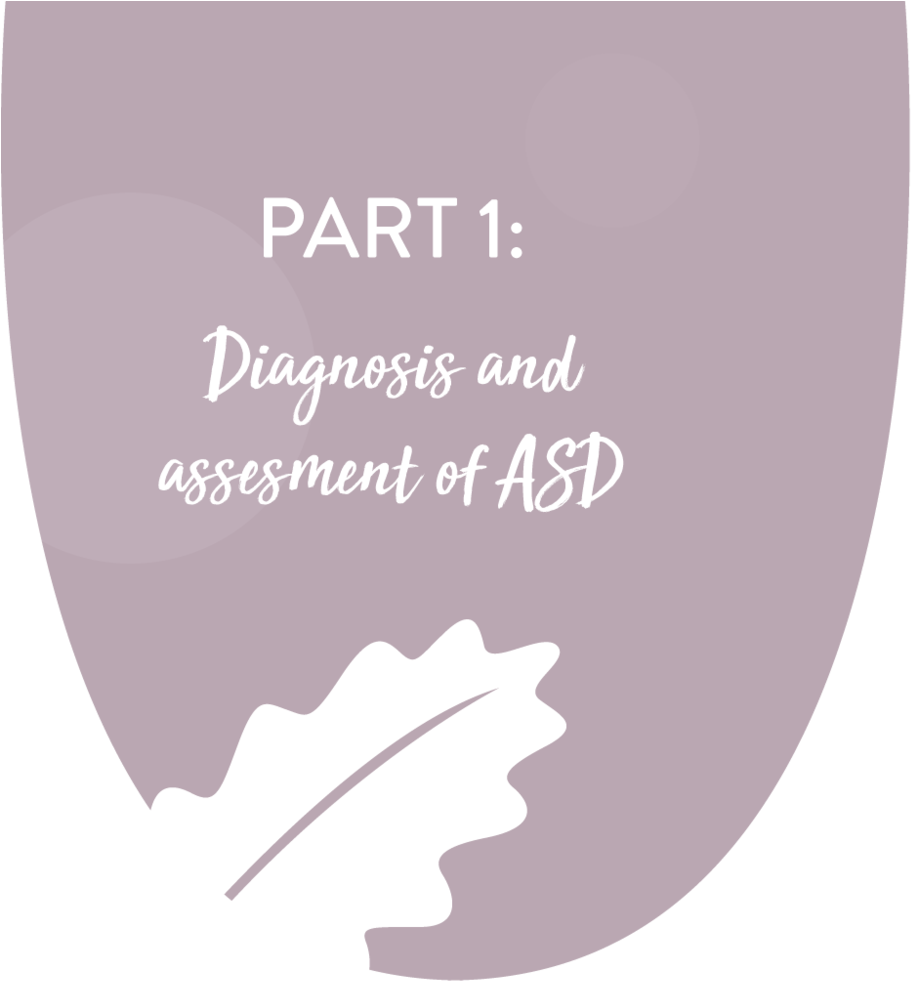 PART 1:

Diagnosis and assesment of ASD