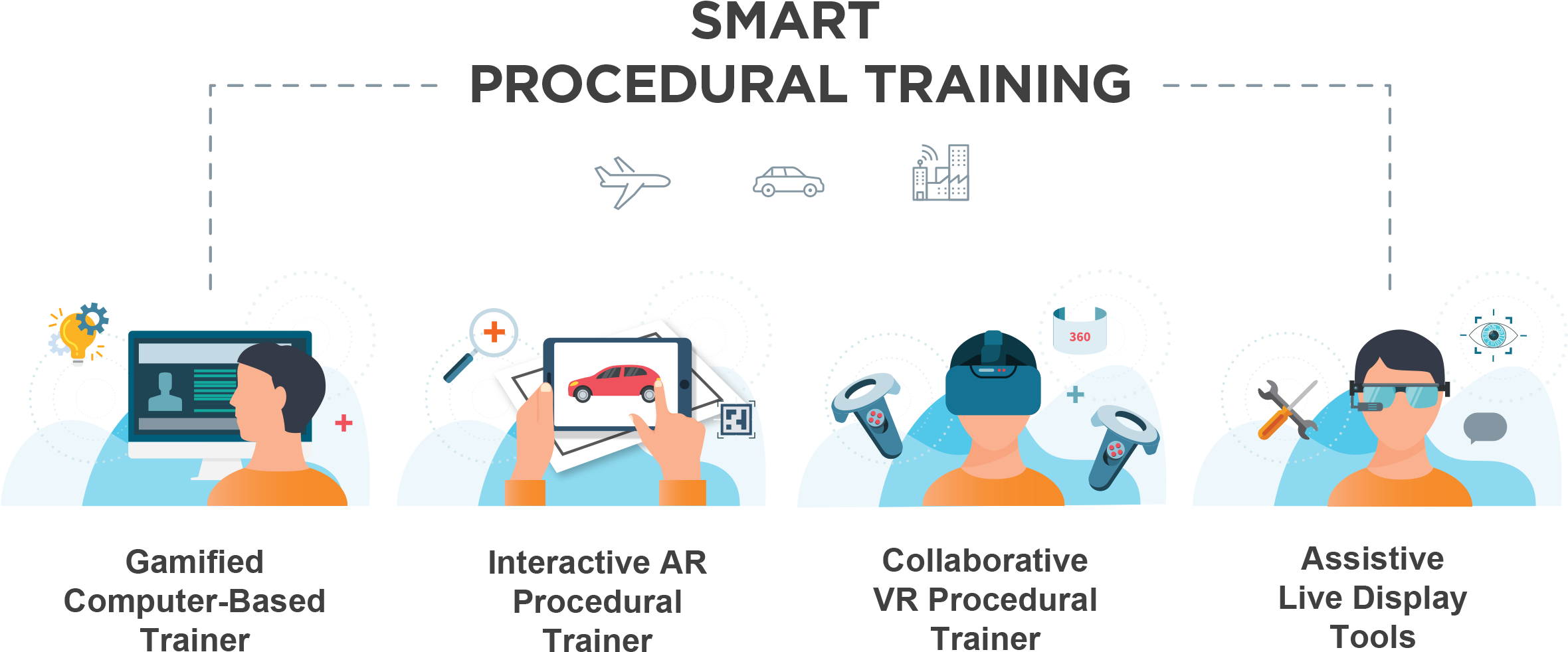 SMART
PROCEDURAL TRAINING

360

Gamified Computer-Based Trainer

Interactive AR Procedural Trainer

Collaborative VR Procedural Trainer

Assistive Live Display Tools