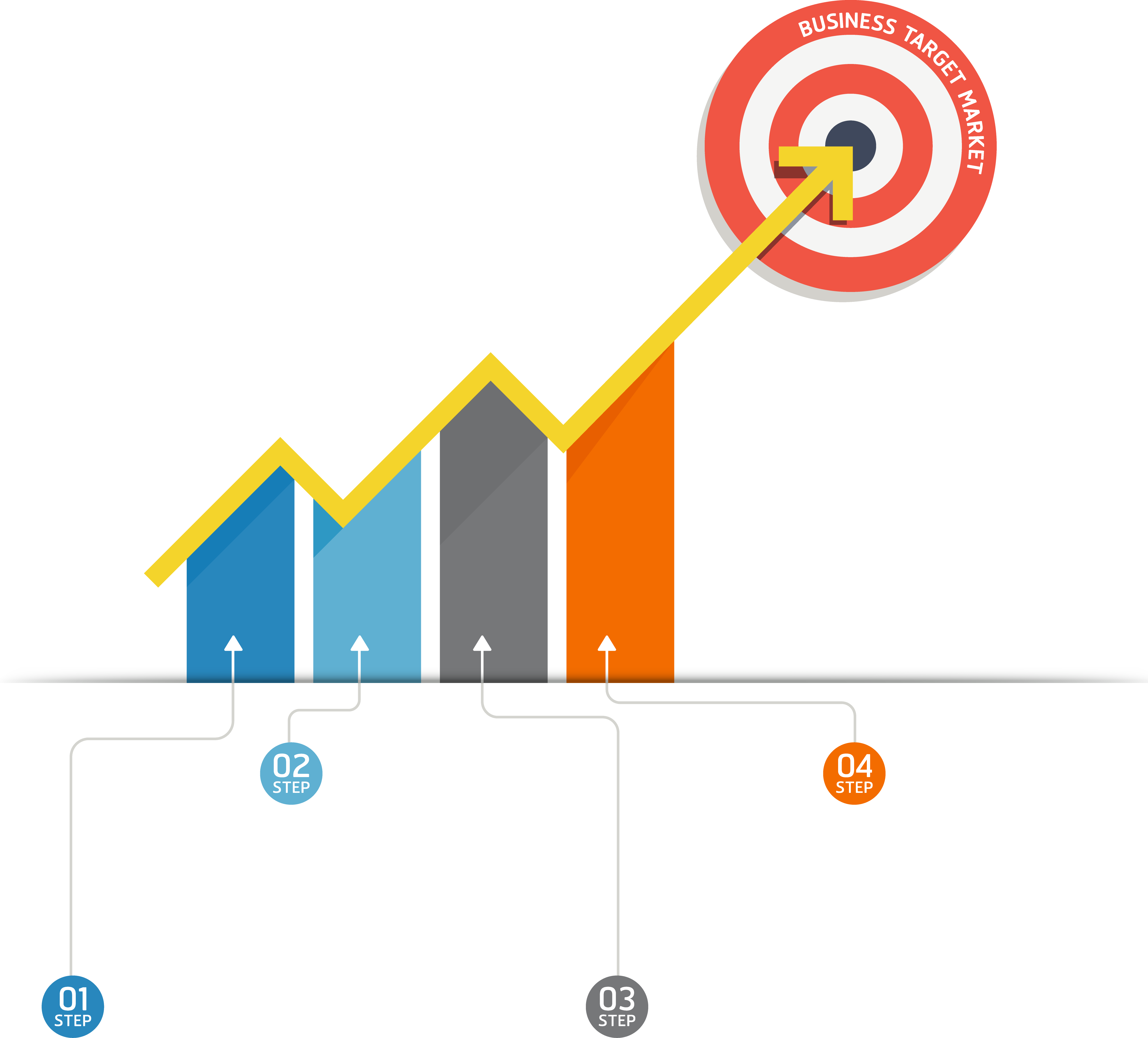 BUSINESS TARGET MARKET

02
STEP

04
STEP

01
STEP

03
STEP