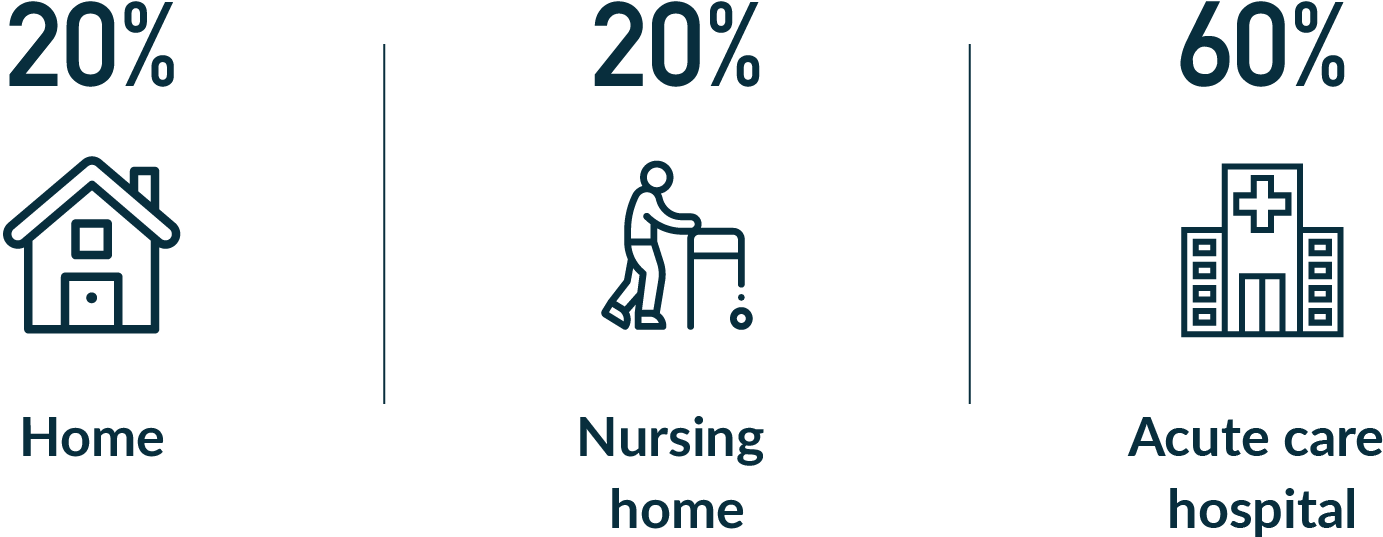 20%

Home

20%

Nursing home

60%

Acute care hospital