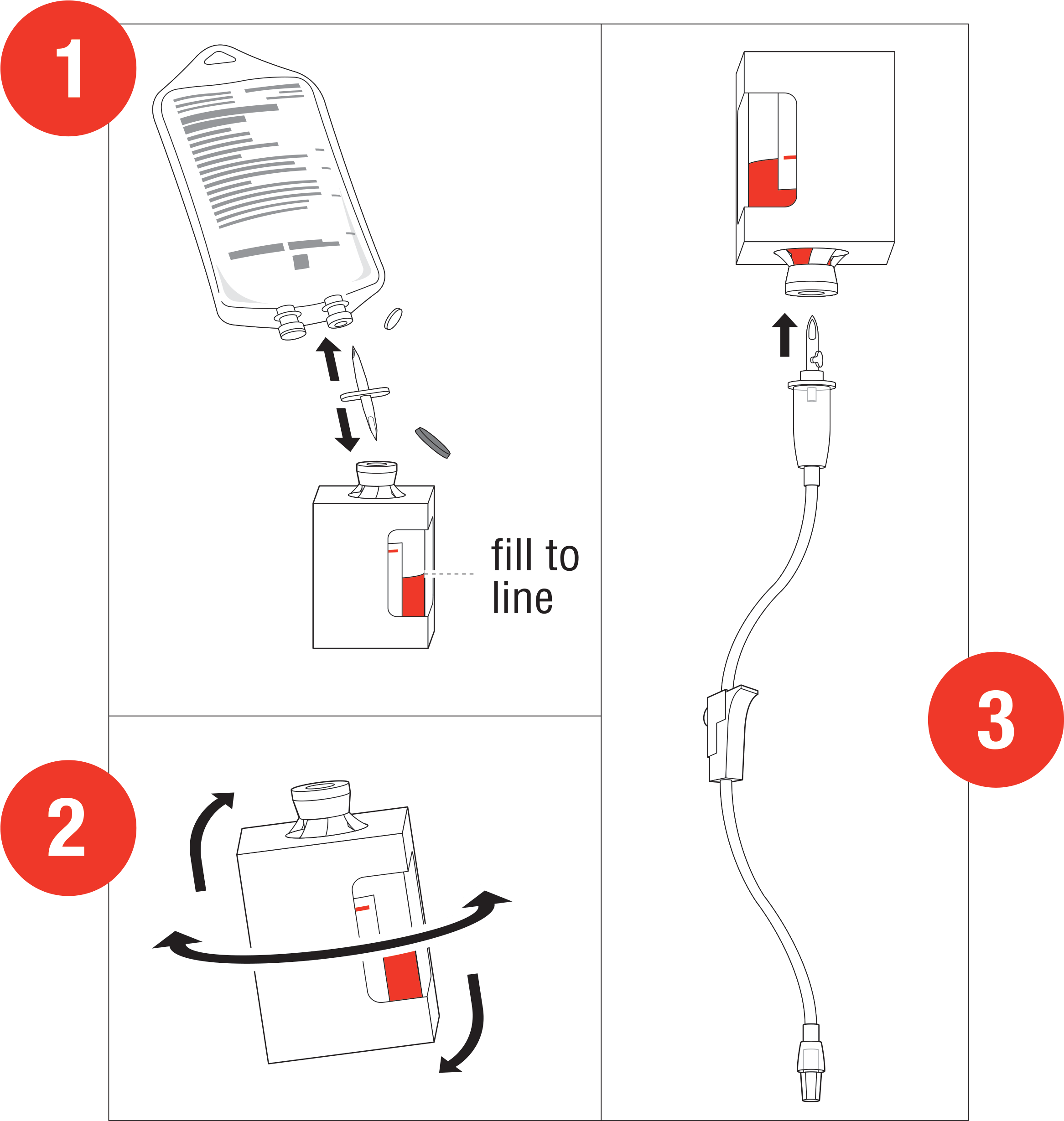 1

fill to line

2

3