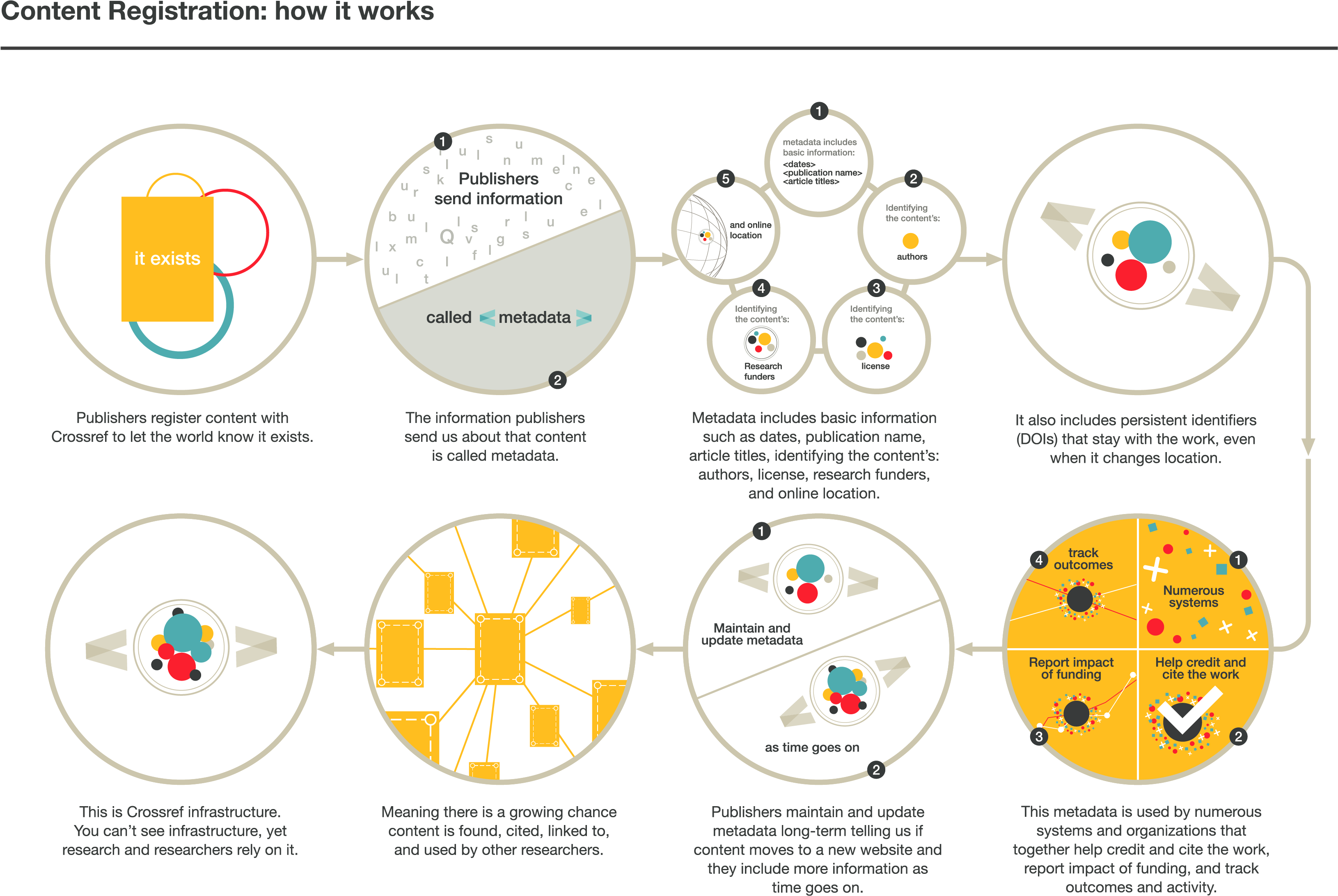 Content Registration: how it works

it exists

Publishers register content with Crossref to let the world know it exists.

1
Publishers send information
called metadata
2

The information publishers send us about that content is called metadata.

1
metadata includes basic information:
<dates>
<publication name>
<article titles>

2
Identifying the content's:
authors

3
Identifying the content's:
license

4
Identifying the content's:
Research funders

5
and online location

Metadata includes basic information such as dates, publication name, article titles, identifying the content's: authors, license, research funders, and online location.

It also includes persistent identifiers (DOIs) that stay with the work, even when it changes location.

1
Numerous systems
2
Help credit and cite the work
3
Report impact of funding
4
track outcomes

This metadata is used by numerous systems and organizations that together help credit and cite the work, report impact of funding, and track outcomes and activity.

1
Maintain and update metadata
as time goes on
2

Publishers maintain and update metadata long-term telling us if content moves to a new website and they include more information as time goes on.

Meaning there is a growing chance content is found, cited, linked to, and used by other researchers.

This is Crossref infrastructure. You can't see infrastructure, yet research and researchers rely on it.