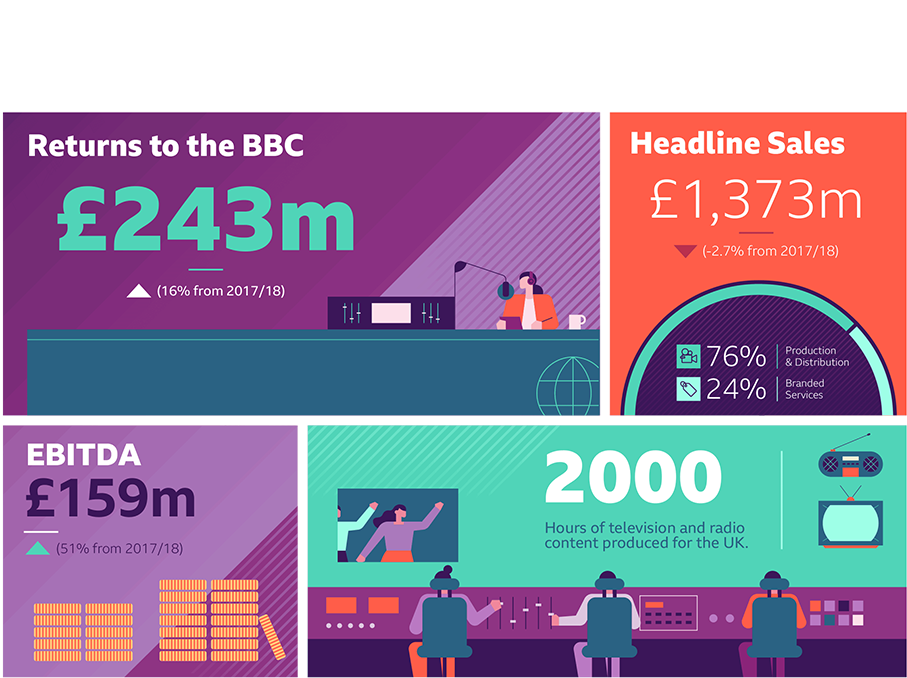 Returns to the BBC

£243m

(16% from 2017/18)

Headline Sales

£1,373m

(-2.7% from 2017/18)

76% Production & Distribution

24% Branded Services

EBITDA

£159m

(51% from 2017/18)

2000

Hours of television and radio content produced for the UK.