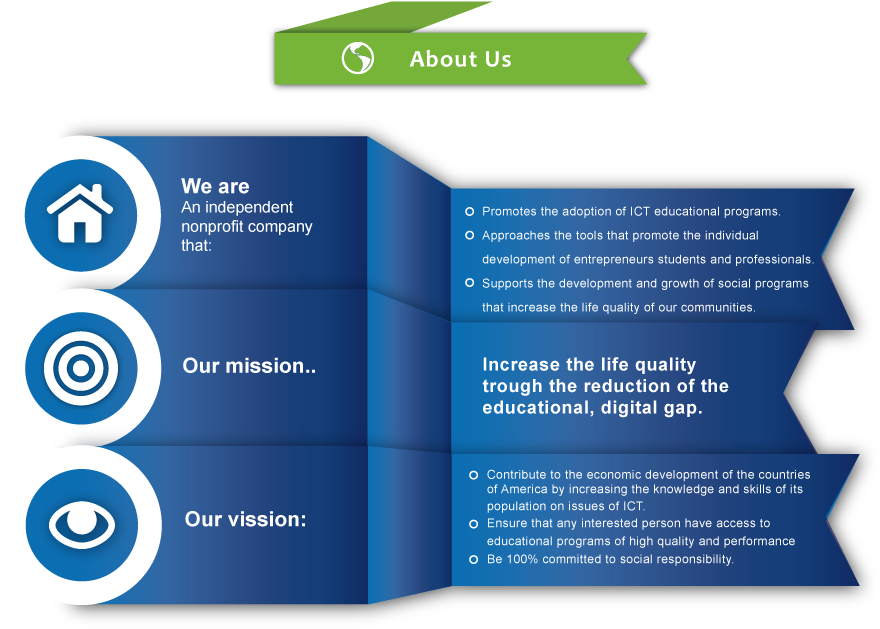 About Us

We are
An independent nonprofit company that:

Promotes the adoption of ICT educational programs.

Approaches the tools that promote the individual development of entrepreneurs students and professionals.

Supports the development and growth of social programs that increase the life quality of our communities.

Our mission..

Increase the life quality trough the reduction of the educational, digital gap.

Our vission:

Contribute to the economic development of the countries of America by increasing the knowledge and skills of its population on issues of ICT.

Ensure that any interested person have access to educational programs of high quality and performance

Be 100% committed to social responsibility.