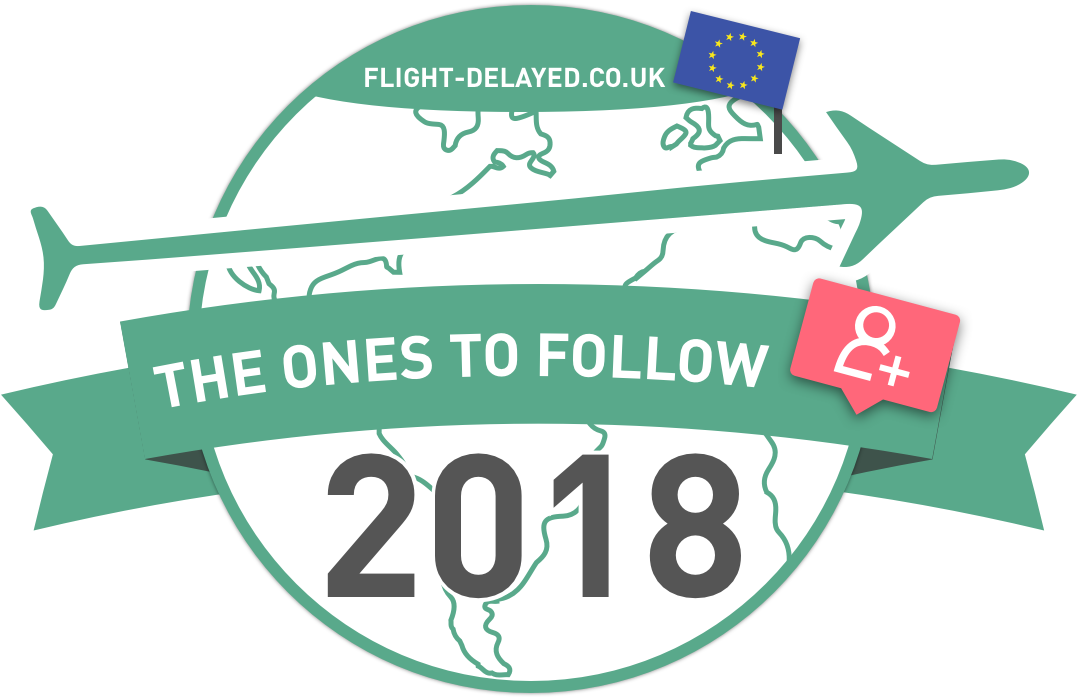 FLIGHT-DELAYED.CO.UK

THE ONES TO FOLLOW

2018