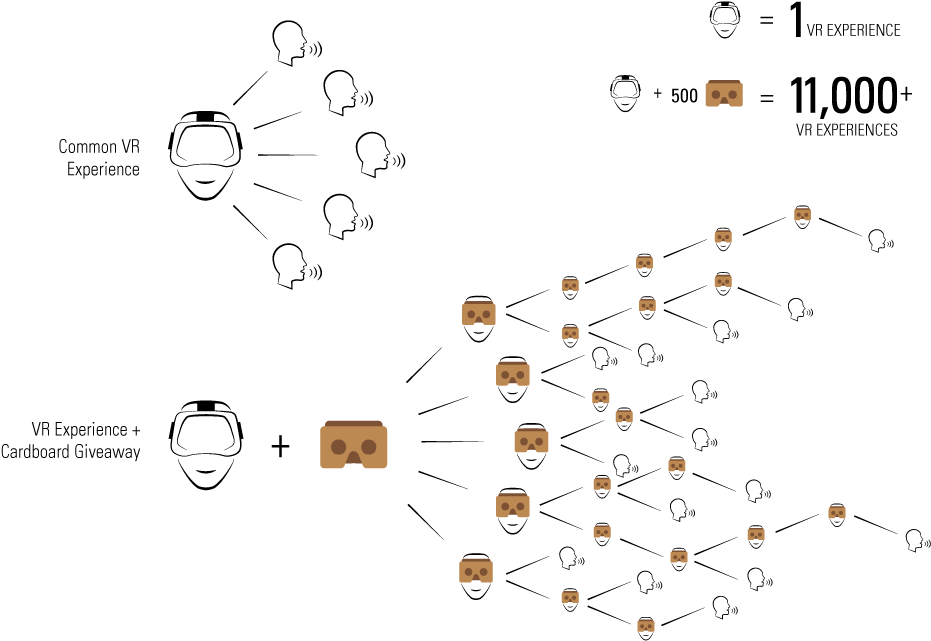 = 1 VR EXPERIENCE

+ 500 = 11,000+ VR EXPERIENCES

Common VR Experience

VR Experience + Cardboard Giveaway

+