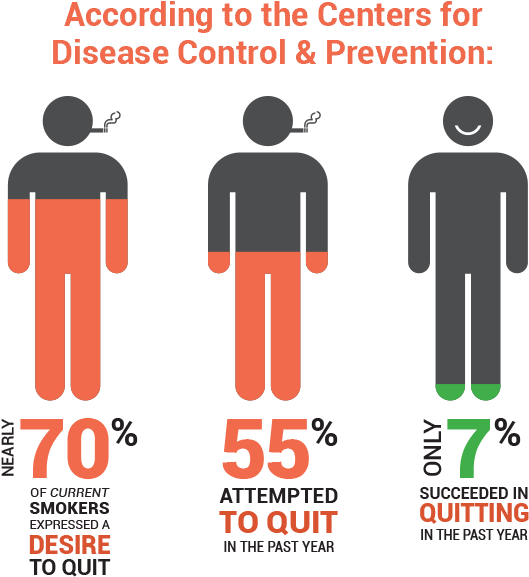 According to the Centers for Disease Control & Prevention:

NEARLY 70%
OF CURRENT SMOKERS EXPRESSED A DESIRE TO QUIT

55%
ATTEMPTED TO QUIT IN THE PAST YEAR

ONLY 7%
SUCCEEDED IN QUITTING IN THE PAST YEAR