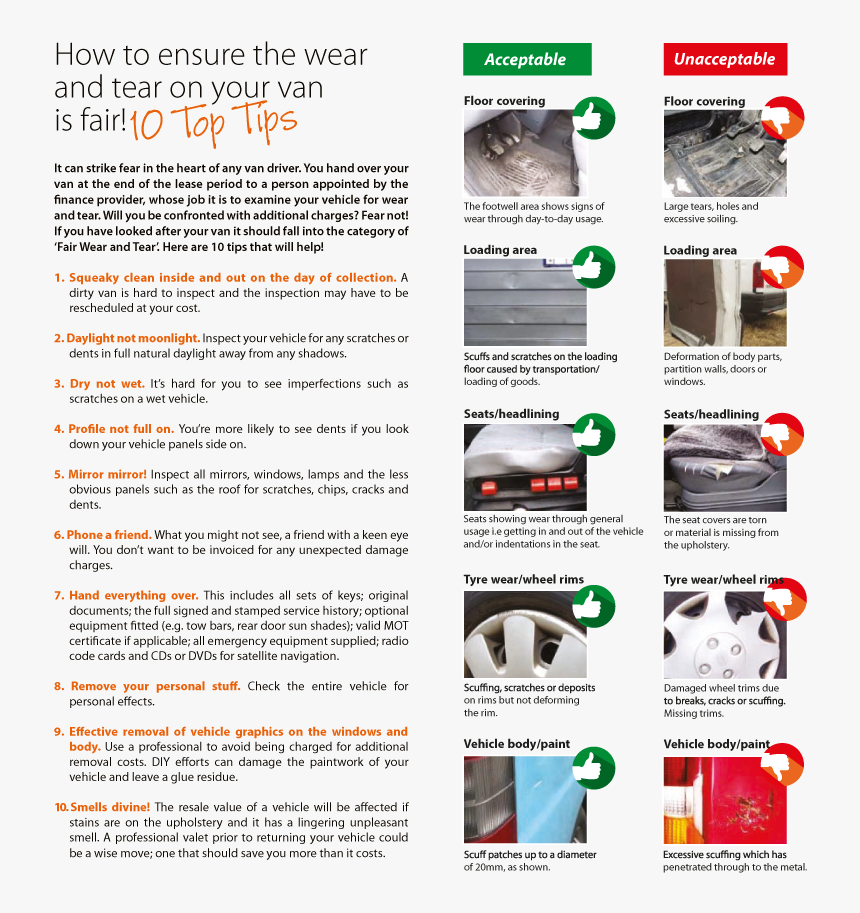 How to ensure the wear and tear on your van is fair! 10 Top Tips

It can strike fear in the heart of any van driver. You hand over your van at the end of the lease period to a person appointed by the finance provider, whose job it is to examine your vehicle for wear and tear. Will you be confronted with additional charges? Fear not! If you have looked after your van it should fall into the category of 'Fair Wear and Tear'. Here are 10 tips that will help!

1. Squeaky clean inside and out on the day of collection. A dirty van is hard to inspect and the inspection may have to be rescheduled at your cost.

2. Daylight not moonlight. Inspect your vehicle for any scratches or dents in full natural daylight away from any shadows.

3. Dry not wet. It's hard for you to see imperfections such as scratches on a wet vehicle.

4. Profile not full on. You're more likely to see dents if you look down your vehicle panels side on.

5. Mirror mirror! Inspect all mirrors, windows, lamps and the less obvious panels such as the roof for scratches, chips, cracks and dents.

6. Phone a friend. What you might not see, a friend with a keen eye will. You don't want to be invoiced for any unexpected damage charges.

7. Hand everything over. This includes all sets of keys; original documents; the full signed and stamped service history; optional equipment fitted (e.g. tow bars, rear door sun shades); valid MOT certificate if applicable; all emergency equipment supplied; radio code cards and CDs or DVDs for satellite navigation.

8. Remove your personal stuff. Check the entire vehicle for personal effects.

9. Effective removal of vehicle graphics on the windows and body. Use a professional to avoid being charged for additional removal costs. DIY efforts can damage the paintwork of your vehicle and leave a glue residue.

10. Smells divine! The resale value of a vehicle will be affected if stains are on the upholstery and it has a lingering unpleasant smell. A professional valet prior to returning your vehicle could be a wise move; one that should save you more than it costs.

Acceptable

Floor covering

The footwell area shows signs of wear through day-to-day usage.

Loading area

Scuffs and scratches on the loading floor caused by transportation/ loading of goods.

Seats/headlining

Seats showing wear through general usage i.e getting in and out of the vehicle and/or indentations in the seat.

Tyre wear/wheel rims

Scuffing, scratches or deposits on rims but not deforming the rim.

Vehicle body/paint

Scuff patches up to a diameter of 20mm, as shown.

Unacceptable

Floor covering

Large tears, holes and excessive soiling.

Loading area

Deformation of body parts, partition walls, doors or windows.

Seats/headlining

The seat covers are torn or material is missing from the upholstery.

Tyre wear/wheel rims

Damaged wheel trims due to breaks, cracks or scuffing. Missing trims.

Vehicle body/paint

Excessive scuffing which has penetrated through to the metal.