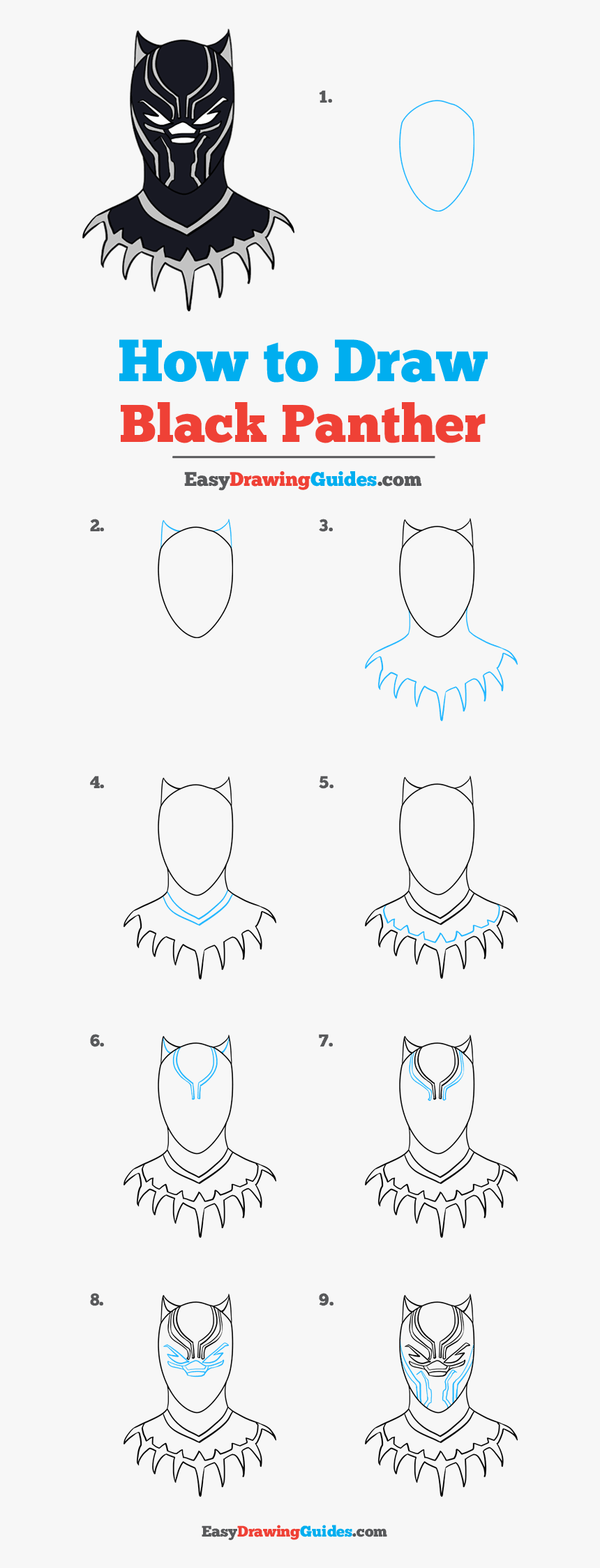 1.

How to Draw
Black Panther

EasyDrawingGuides.com

2.

3.

4.

5.

6.

7.

8.

9.

EasyDrawingGuides.com