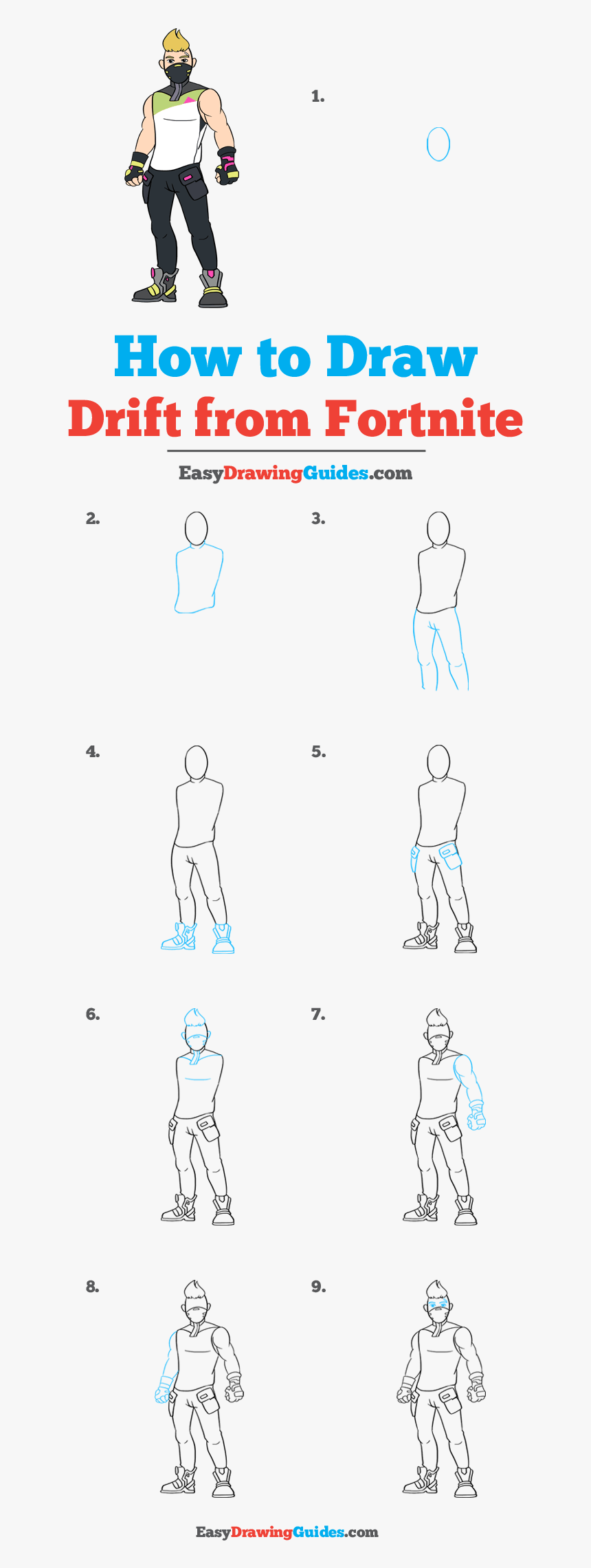 1.

How to Draw
Drift from Fortnite

EasyDrawingGuides.com

2.

3.

4.

5.

6.

7.

8.

9.

EasyDrawingGuides.com