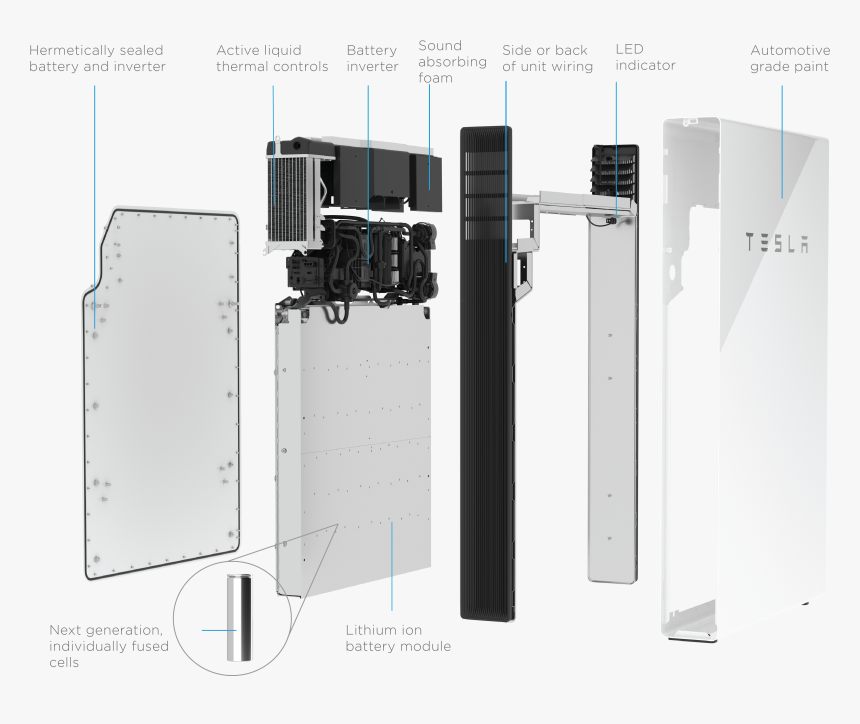 Hermetically sealed battery and inverter

Active liquid thermal controls

Battery inverter

Sound absorbing foam

Side or back of unit wiring

LED indicator

Automotive grade paint

TESLA

Next generation, individually fused cells

Lithium ion battery module