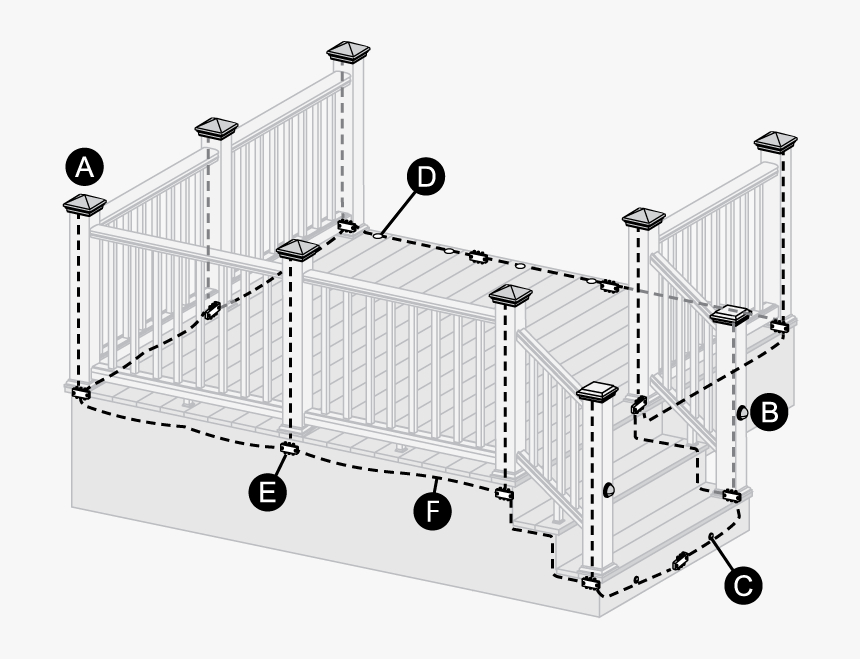 A
D
B
E
F
C