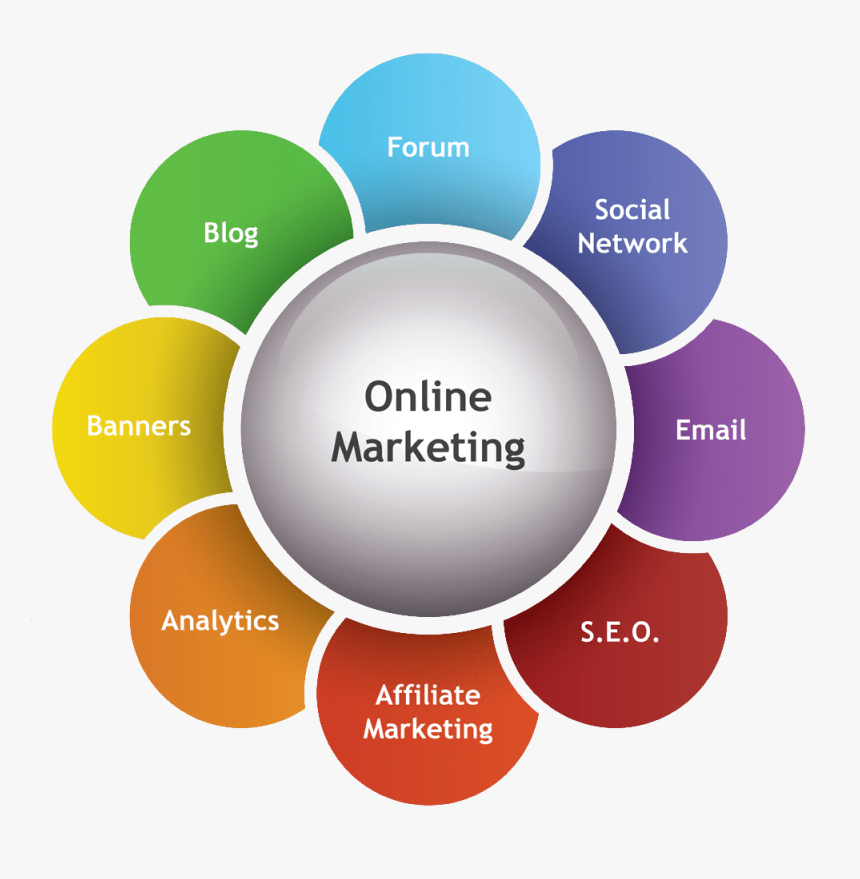 Online Marketing

Forum

Social Network

Email

S.E.O.

Affiliate Marketing

Analytics

Banners

Blog