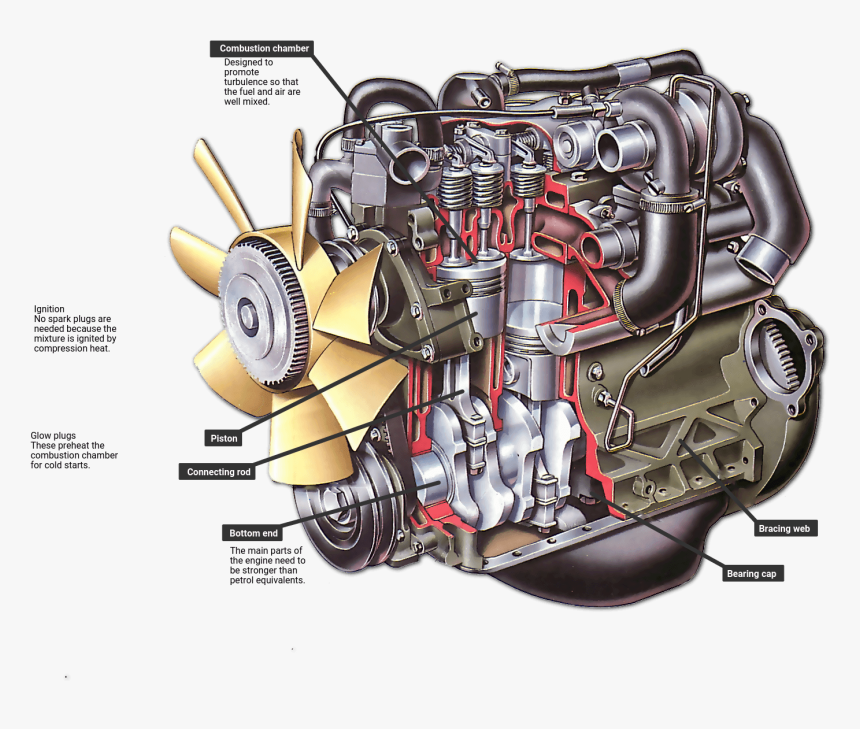 Combustion chamber
Designed to promote turbulence so that the fuel and air are well mixed.

Ignition
No spark plugs are needed because the mixture is ignited by compression heat.

Glow plugs
These preheat the combustion chamber for cold starts.

Piston

Connecting rod

Bottom end
The main parts of the engine need to be stronger than petrol equivalents.

Bracing web

Bearing cap