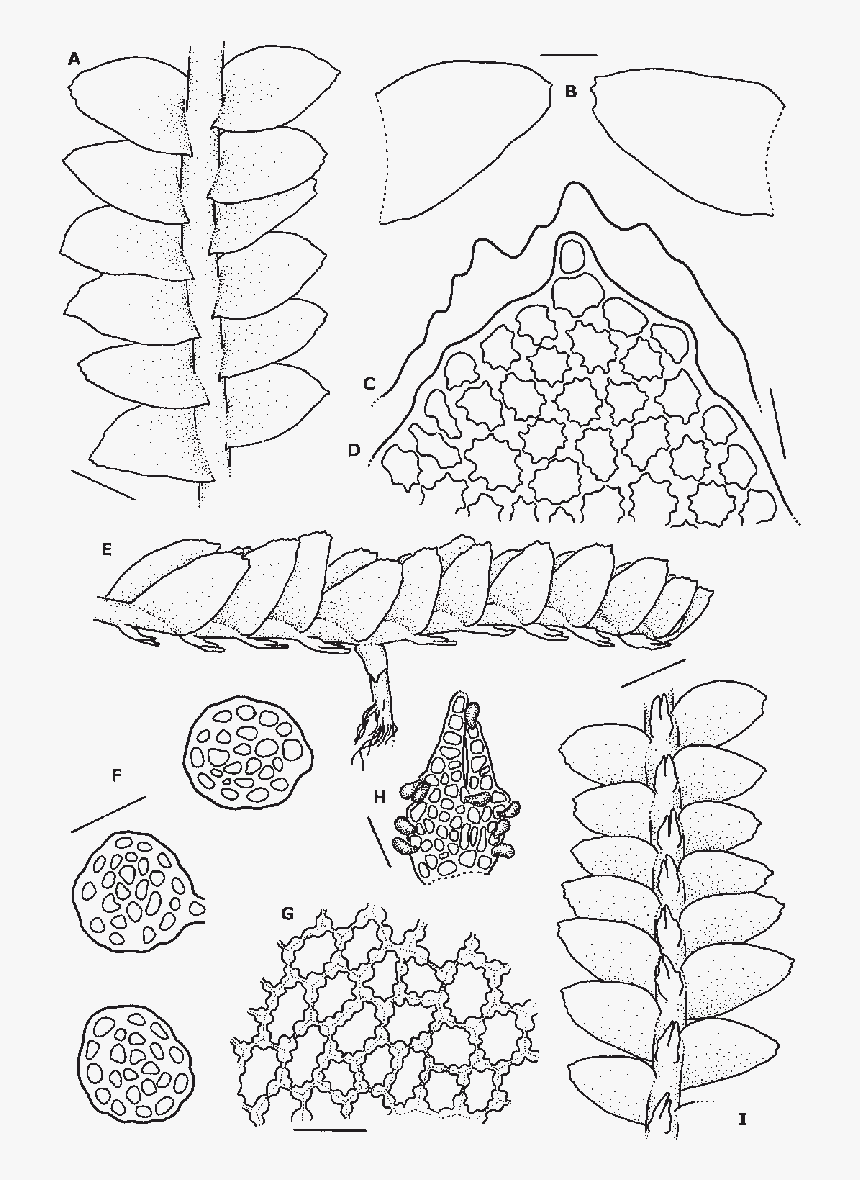 A
B
C
D
E
F
H
G
I