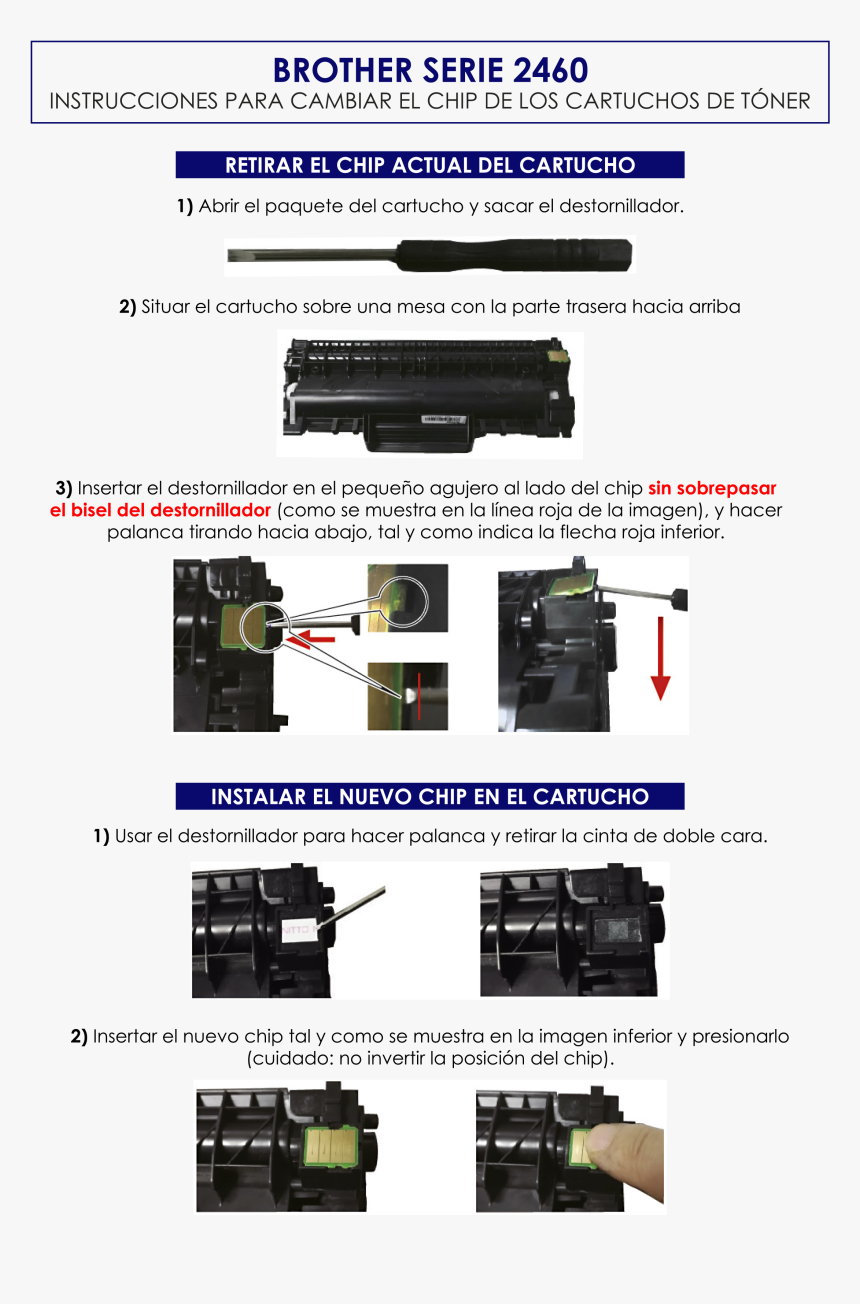 BROTHER SERIE 2460
INSTRUCCIONES PARA CAMBIAR EL CHIP DE LOS CARTUCHOS DE TÓNER

RETIRAR EL CHIP ACTUAL DEL CARTUCHO

1) Abrir el paquete del cartucho y sacar el destornillador.

2) Situar el cartucho sobre una mesa con la parte trasera hacia arriba

3) Insertar el destornillador en el pequeño agujero al lado del chip sin sobrepasar el bisel del destornillador (como se muestra en la línea roja de la imagen), y hacer palanca tirando hacia abajo, tal y como indica la flecha roja inferior.

INSTALAR EL NUEVO CHIP EN EL CARTUCHO

1) Usar el destornillador para hacer palanca y retirar la cinta de doble cara.

2) Insertar el nuevo chip tal y como se muestra en la imagen inferior y presionarlo (cuidado: no invertir la posición del chip).