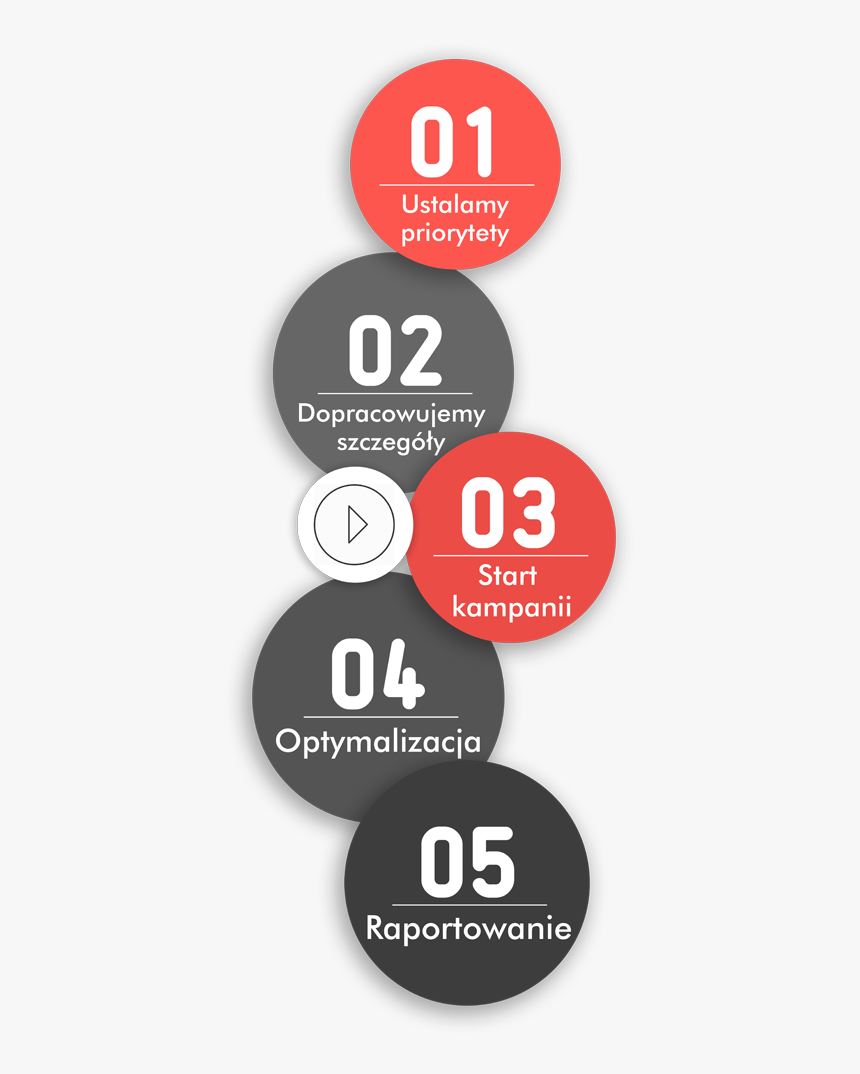 01
Ustalamy priorytety

02
Dopracowujemy szczegóły

03
Start kampanii

04
Optymalizacja

05
Raportowanie