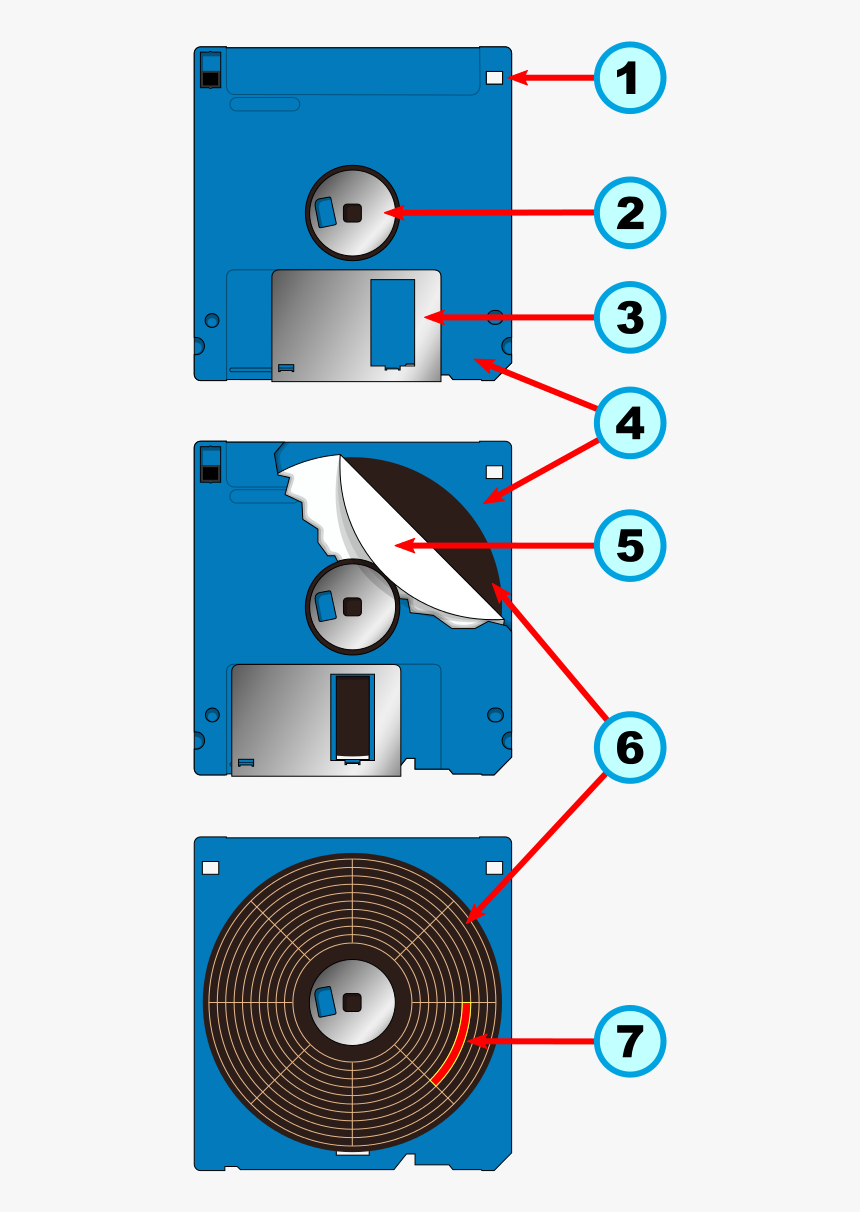 1
2
3
4
5
6
7