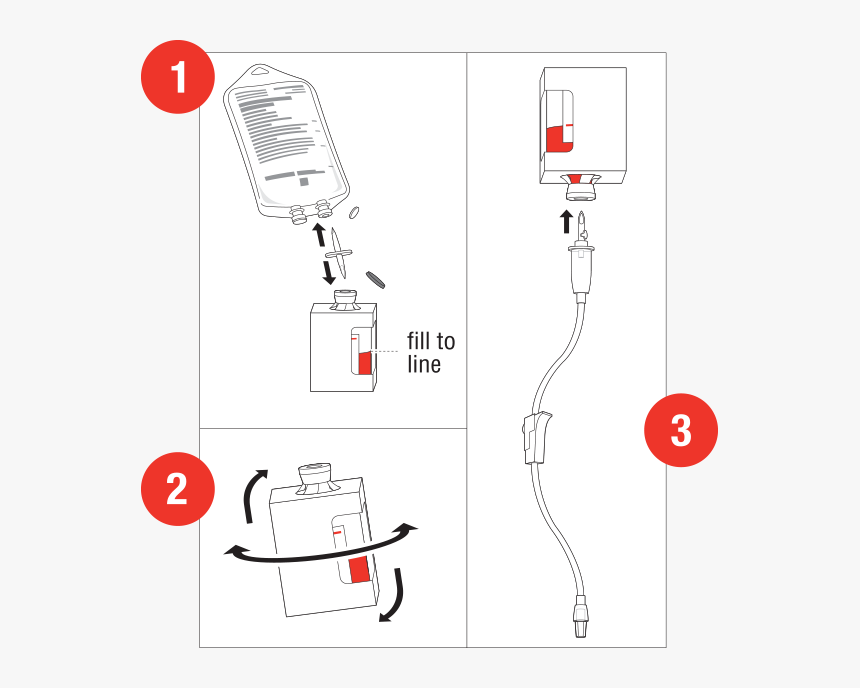 1

fill to line

2

3