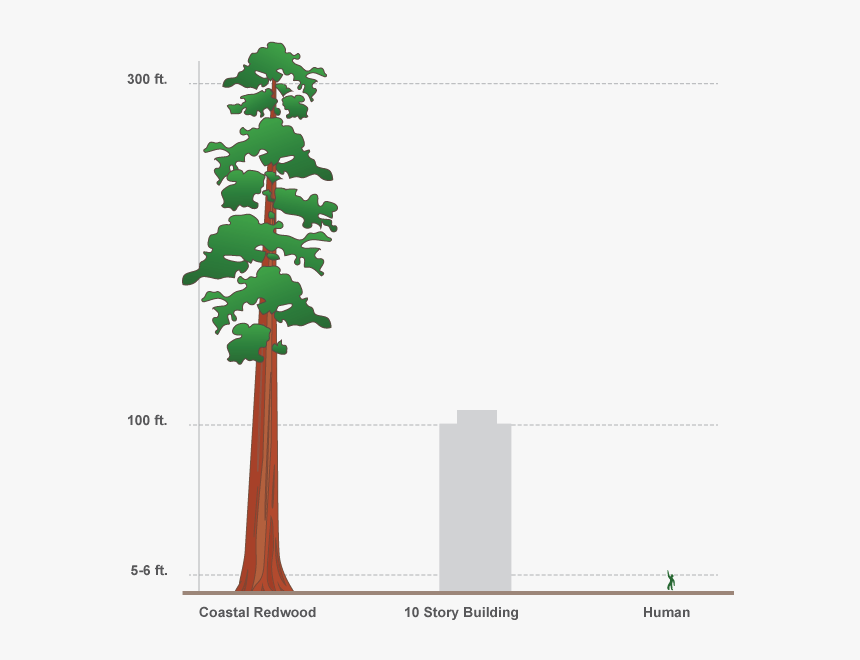 300 ft.

100 ft.

5-6 ft.

Coastal Redwood

10 Story Building

Human