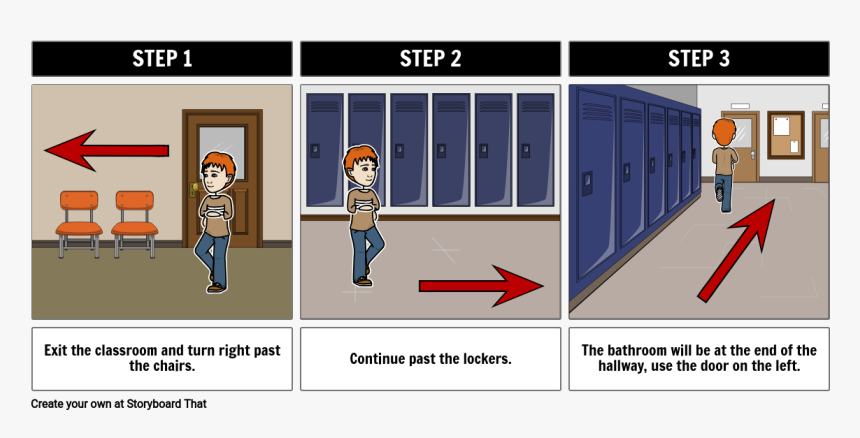 STEP 1

Exit the classroom and turn right past the chairs.

STEP 2

Continue past the lockers.

STEP 3

The bathroom will be at the end of the hallway, use the door on the left.

Create your own at Storyboard That