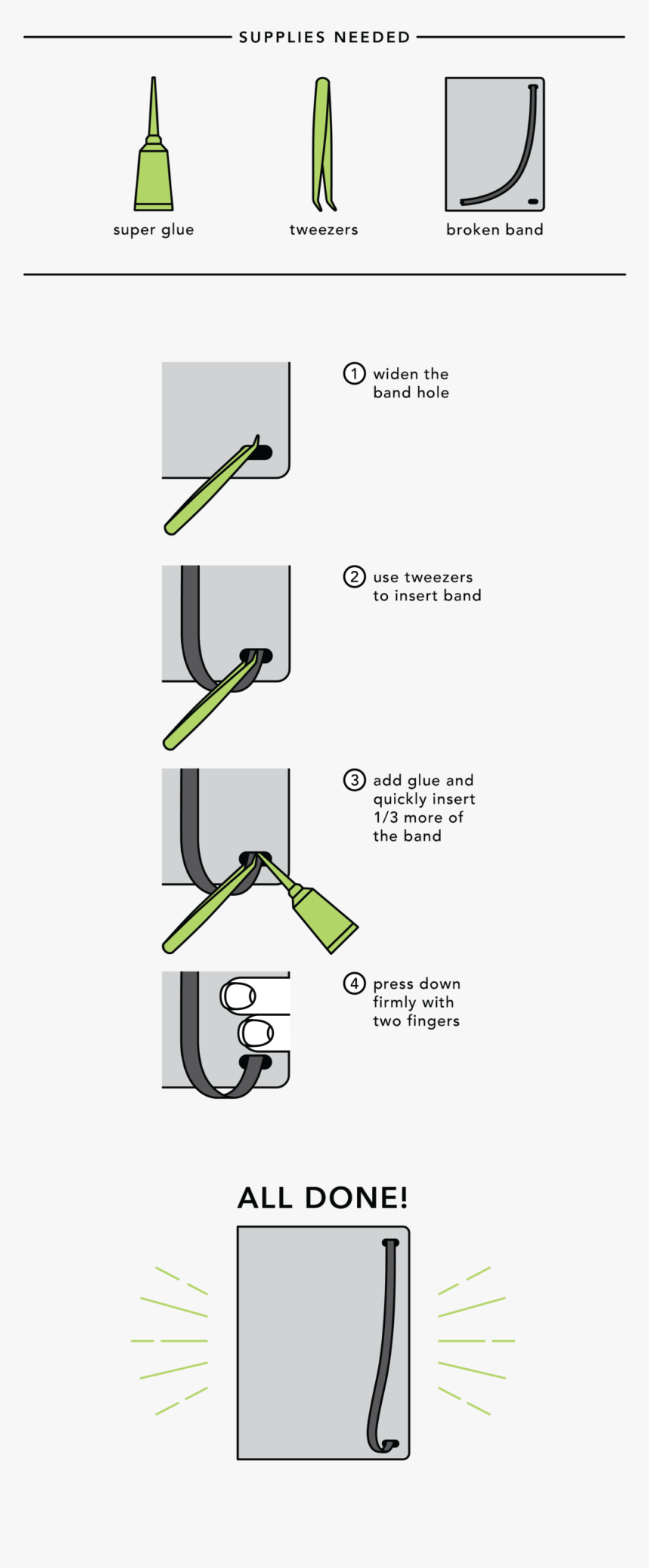 SUPPLIES NEEDED

super glue

tweezers

broken band

1 widen the band hole

2 use tweezers to insert band

3 add glue and quickly insert 1/3 more of the band

4 press down firmly with two fingers

ALL DONE!