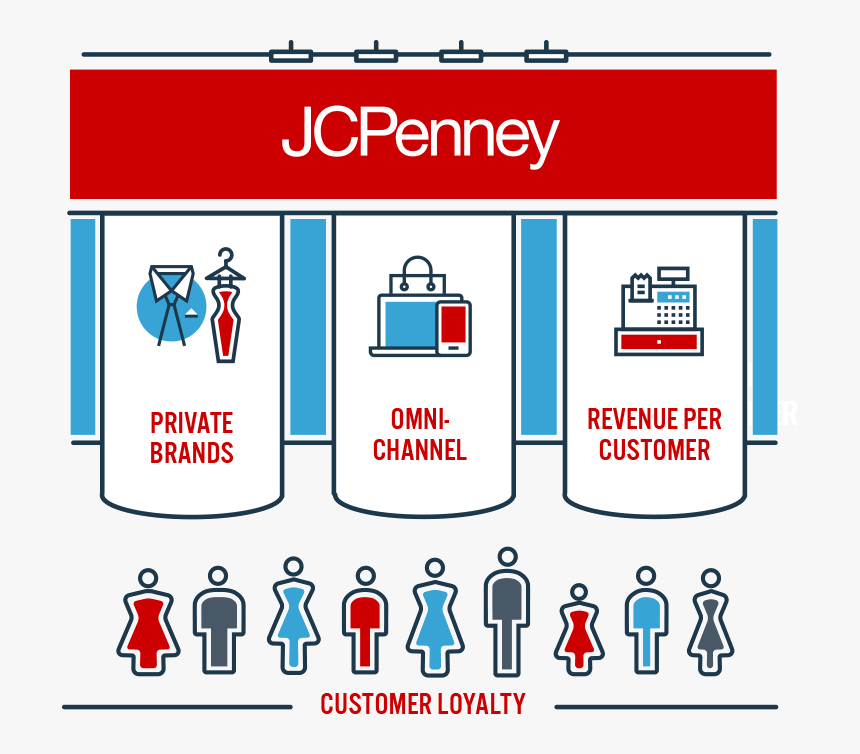 JCPenney

PRIVATE BRANDS

OMNI-CHANNEL

REVENUE PER CUSTOMER

CUSTOMER LOYALTY