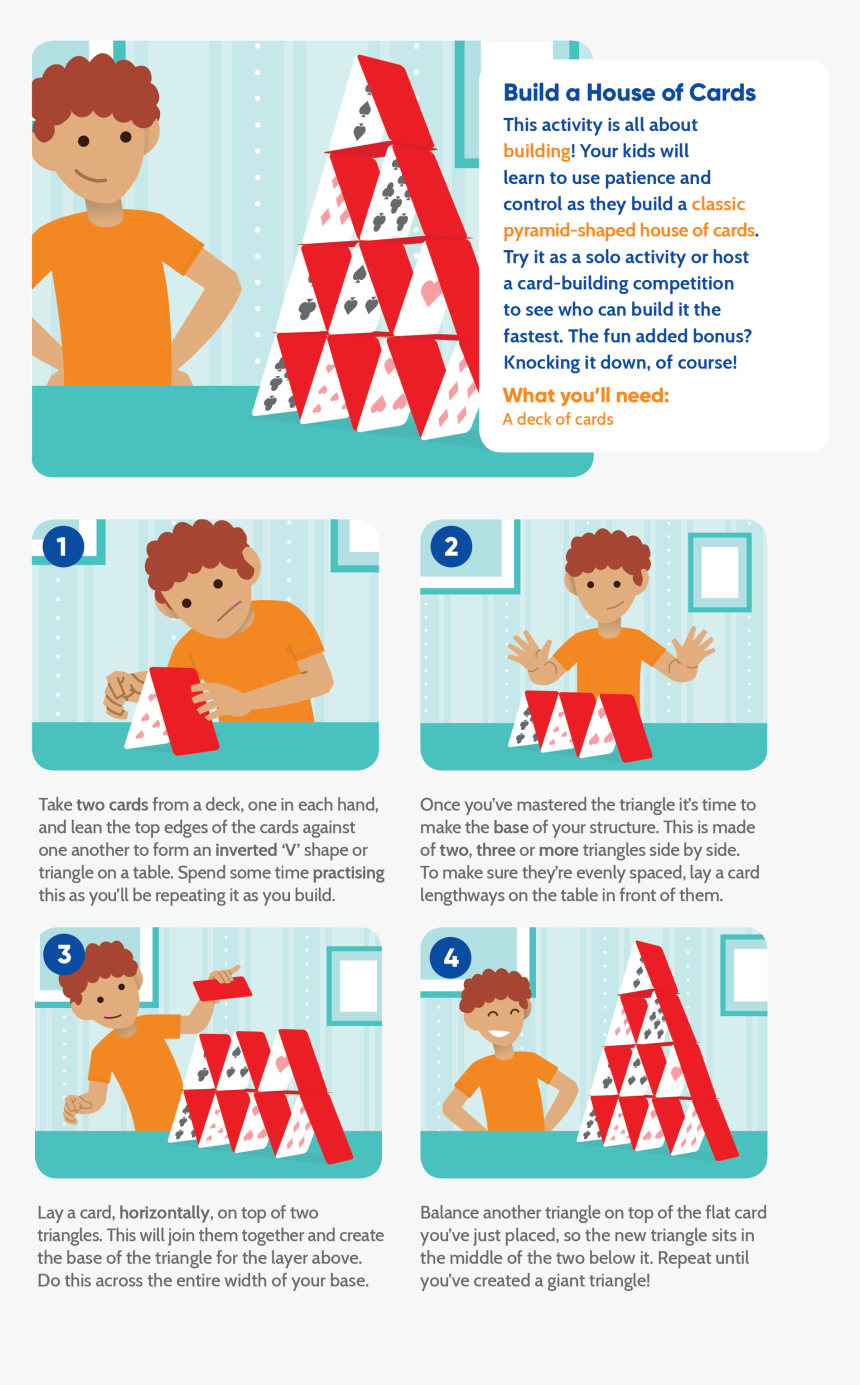 Build a House of Cards

This activity is all about building! Your kids will learn to use patience and control as they build a classic pyramid-shaped house of cards. Try it as a solo activity or host a card-building competition to see who can build it the fastest. The fun added bonus? Knocking it down, of course!

What you'll need:

A deck of cards

1

Take two cards from a deck, one in each hand, and lean the top edges of the cards against one another to form an inverted 'V' shape or triangle on a table. Spend some time practising this as you'll be repeating it as you build.

2

Once you've mastered the triangle it's time to make the base of your structure. This is made of two, three or more triangles side by side. To make sure they're evenly spaced, lay a card lengthways on the table in front of them.

3

Lay a card, horizontally, on top of two triangles. This will join them together and create the base of the triangle for the layer above. Do this across the entire width of your base.

4

Balance another triangle on top of the flat card you've just placed, so the new triangle sits in the middle of the two below it. Repeat until you've created a giant triangle!