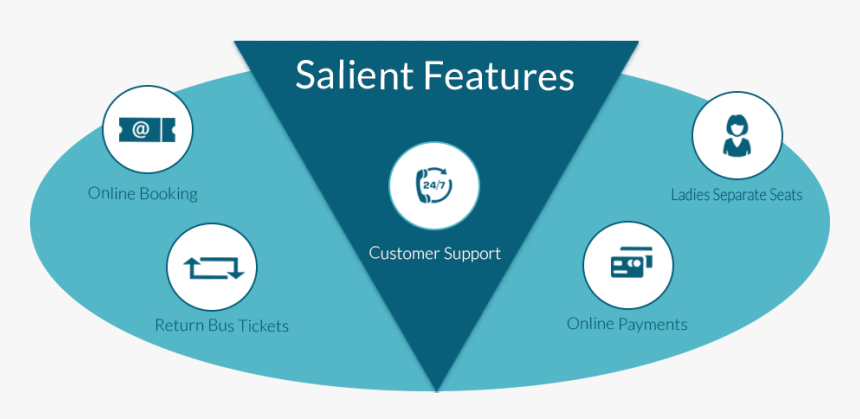 Salient Features

@

Online Booking

Return Bus Tickets

24/7

Customer Support

Ladies Separate Seats

Online Payments