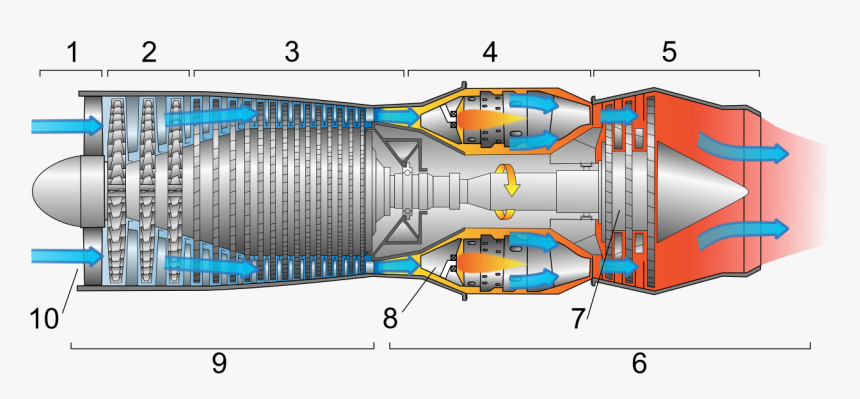 1
2
3
4
5
10
8
7
9
6