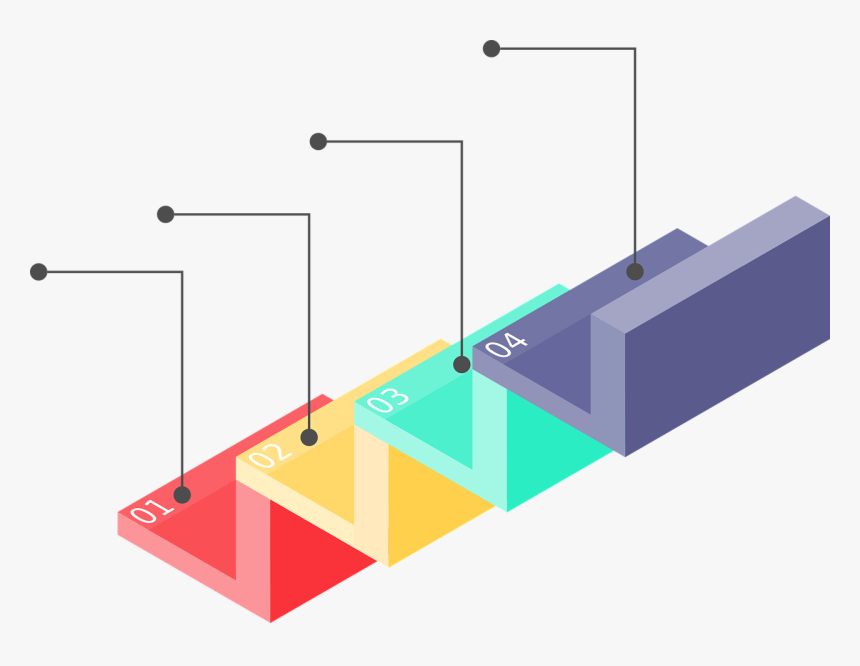 01
02
03
04