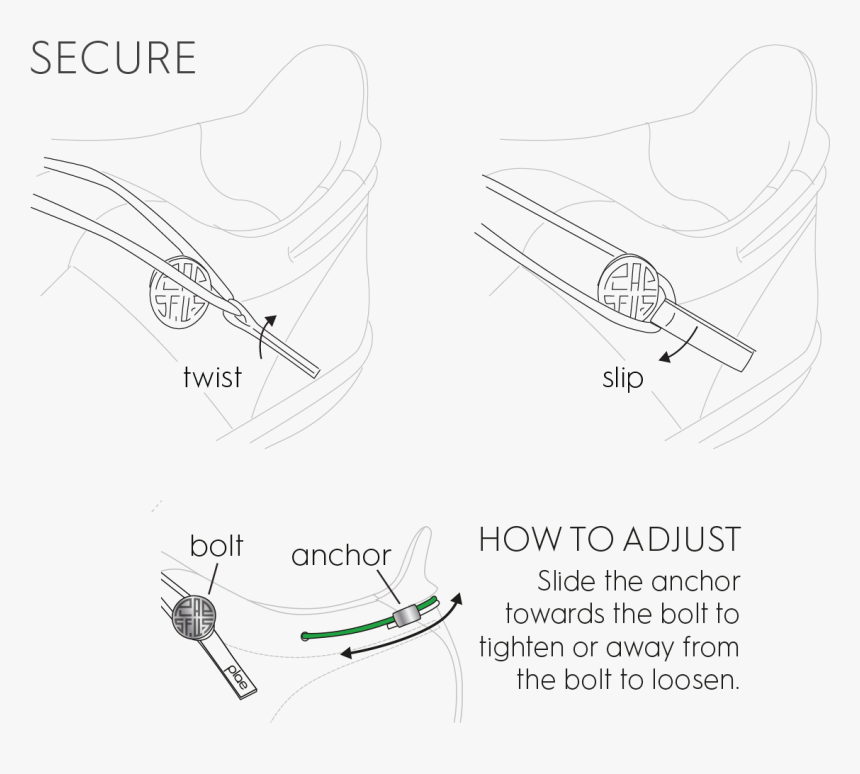 SECURE

twist

slip

bolt

anchor

plae

HOW TO ADJUST
Slide the anchor towards the bolt to tighten or away from the bolt to loosen.