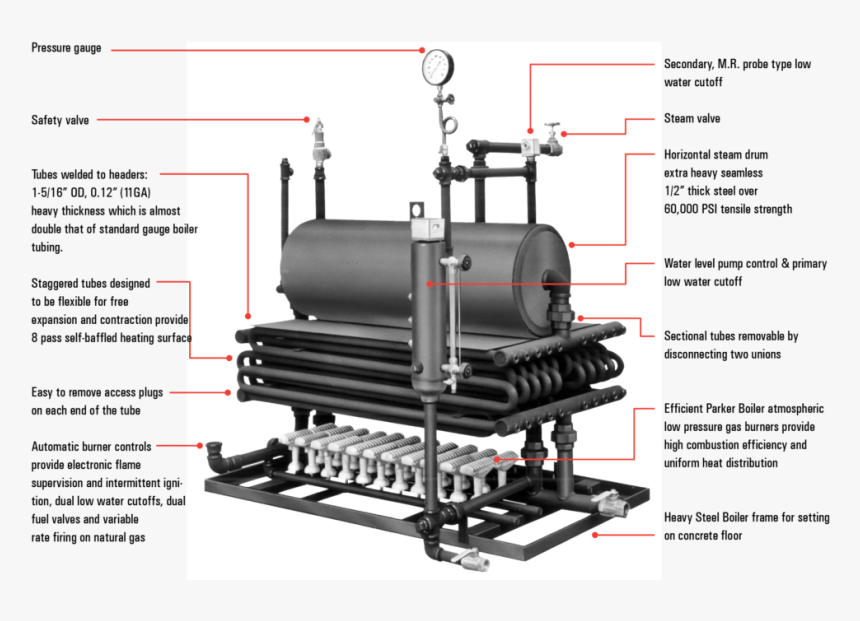 Pressure gauge

Safety valve

Tubes welded to headers: 1-5/16" OD, 0.12" (11GA) heavy thickness which is almost double that of standard gauge boiler tubing.

Staggered tubes designed to be flexible for free expansion and contraction provide 8 pass self-baffled heating surface

Easy to remove access plugs on each end of the tube

Automatic burner controls provide electronic flame supervision and intermittent ignition, dual low water cutoffs, dual fuel valves and variable rate firing on natural gas

Secondary, M.R. probe type low water cutoff

Steam valve

Horizontal steam drum extra heavy seamless 1/2" thick steel over 60,000 PSI tensile strength

Water level pump control & primary low water cutoff

Sectional tubes removable by disconnecting two unions

Efficient Parker Boiler atmospheric low pressure gas burners provide high combustion efficiency and uniform heat distribution

Heavy Steel Boiler frame for setting on concrete floor