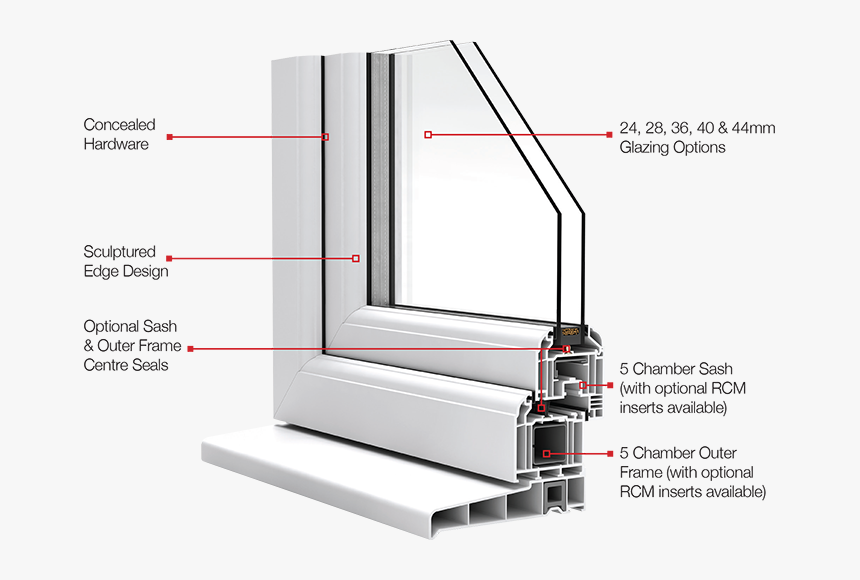 Concealed Hardware

Sculptured Edge Design

Optional Sash & Outer Frame Centre Seals

24, 28, 36, 40 & 44mm Glazing Options

5 Chamber Sash (with optional RCM inserts available)

5 Chamber Outer Frame (with optional RCM inserts available)